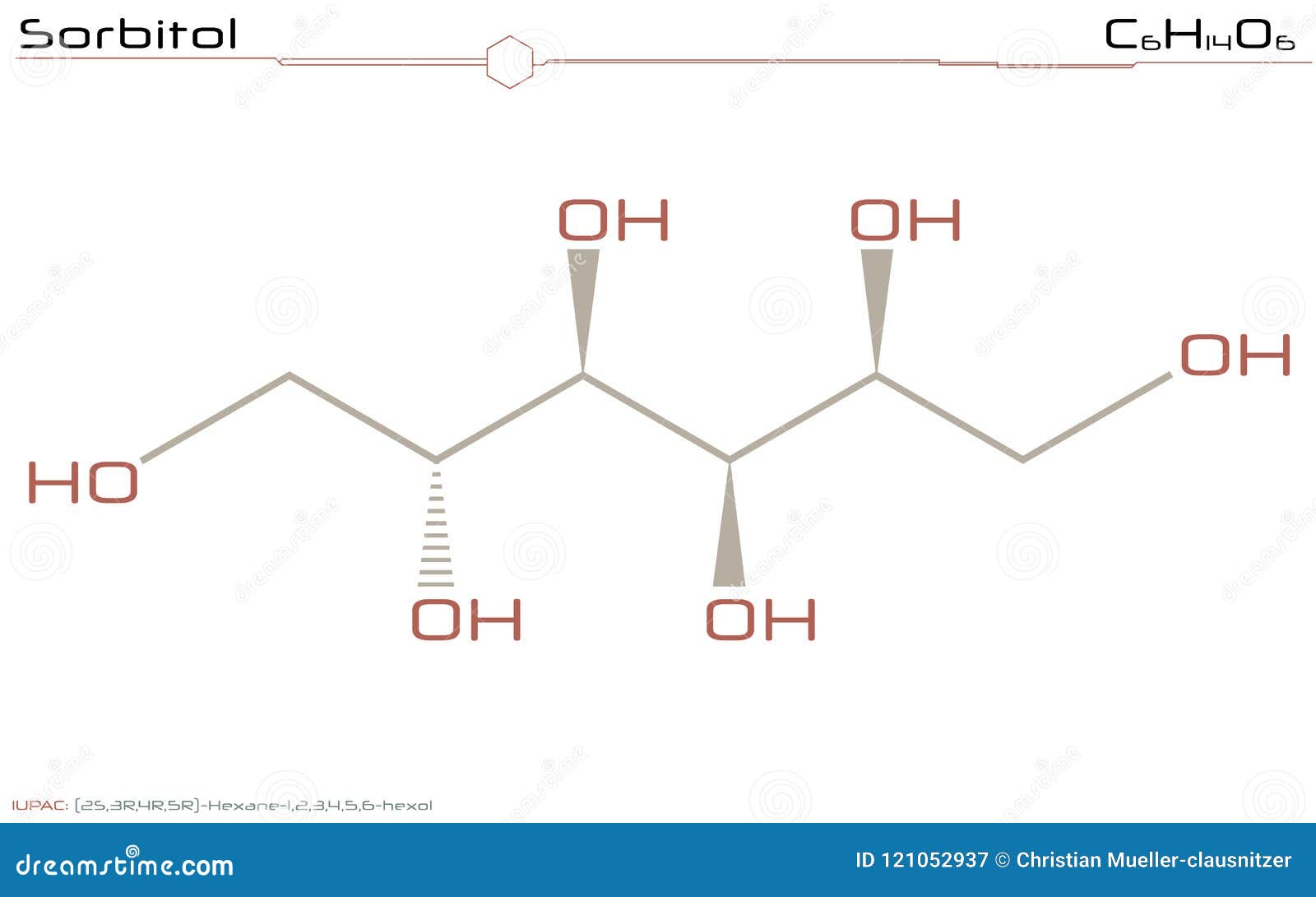 Sorbitol

$C_6H_{14}O_6$

OH
OH
OH
HO
OH
OH

IUPAC: (2S,3R,4R,5R)-Hexane-1,2,3,4,5,6-hexol

dreamstime.com

ID 121052937 © Christian Mueller-clausnitzer