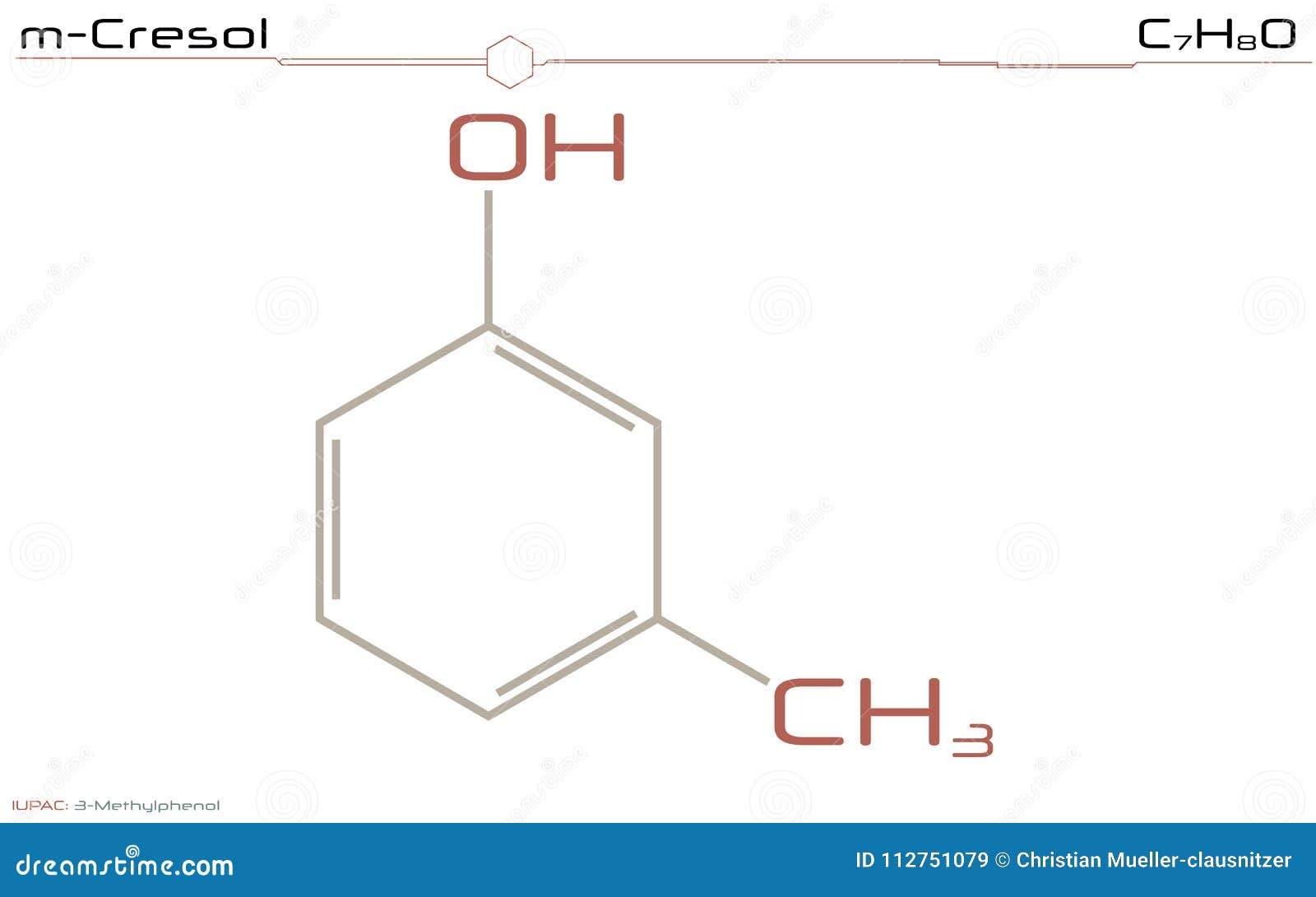 m-Cresol

$C_7H_8O$

OH

$CH_3$

IUPAC: 3-Methylphenol

dreamstime.com

ID 112751079 © Christian Mueller-clausnitzer