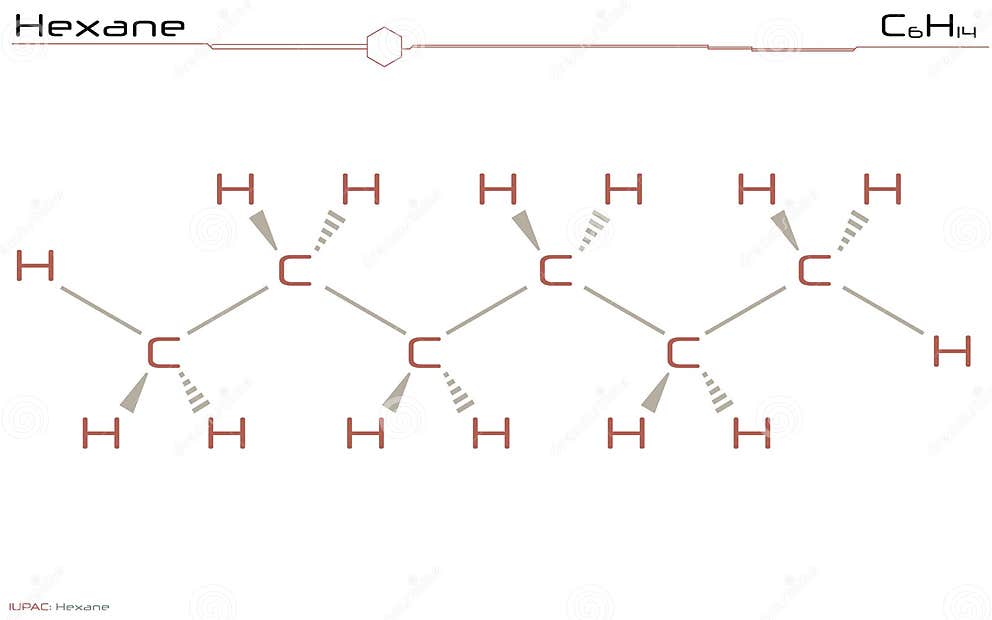 Hexane

$C_6H_{14}$

H H H H H H
H C C C H
C C C
H H H H H H

IUPAC: Hexane