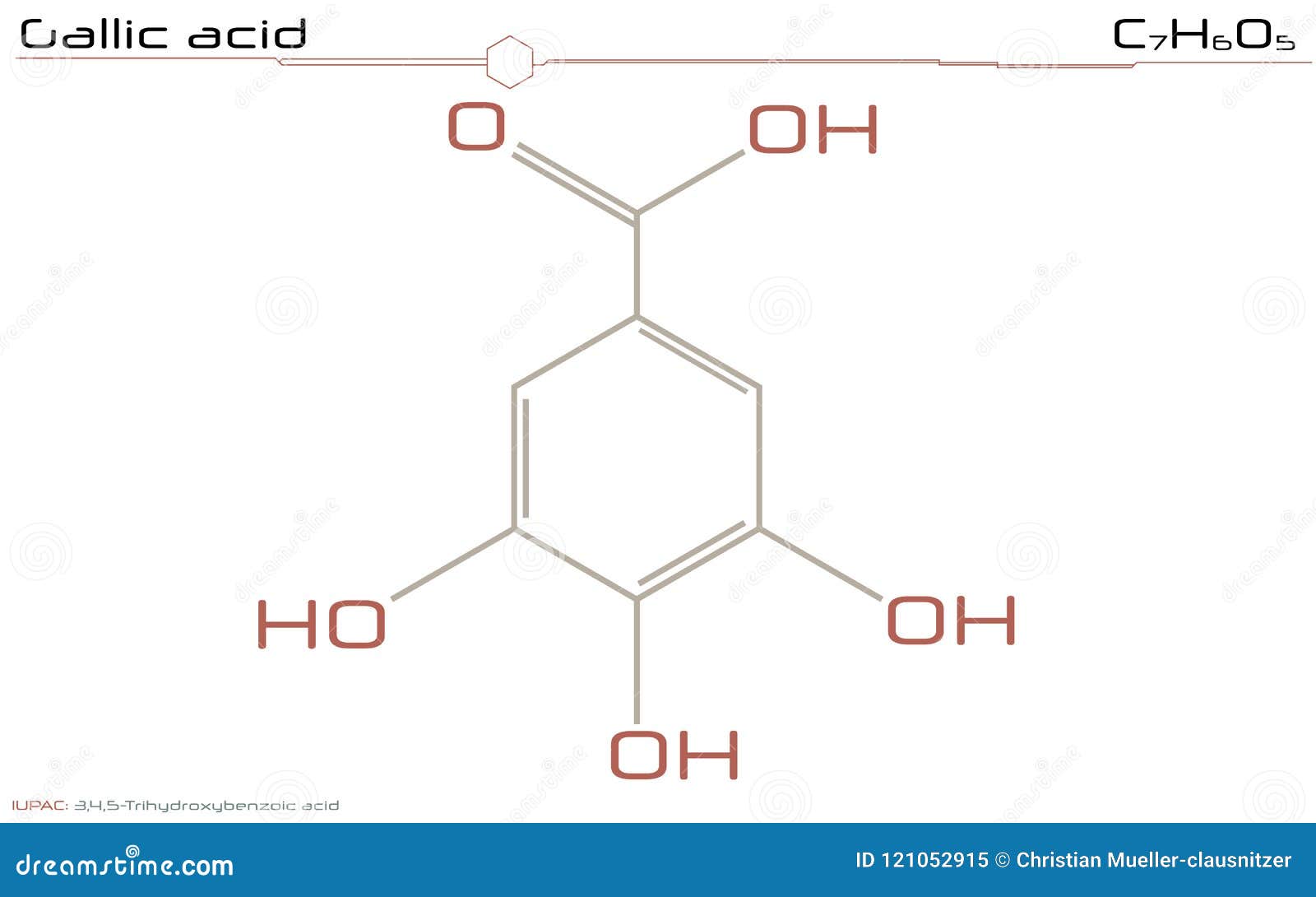 Gallic acid

$C_7H_6O_5$

O
OH
HO
OH
OH

IUPAC: 3,4,5-Trihydroxybenzoic acid

dreamstime.com

ID 121052915 © Christian Mueller-clausnitzer