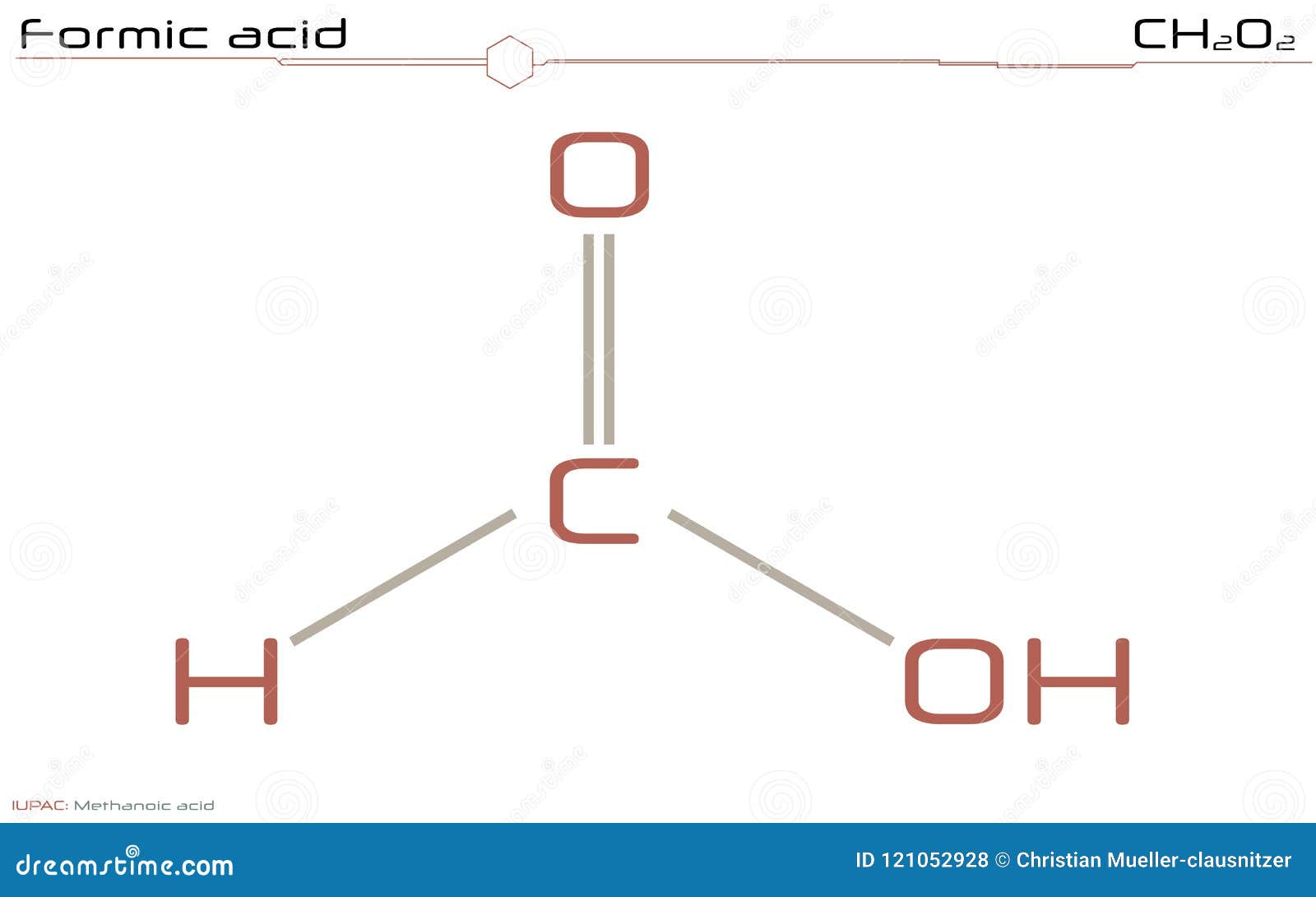 Formic acid

$CH_2O_2$

O

C

H

OH

IUPAC: Methanoic acid

dreamstime.com

ID 121052928 © Christian Mueller-clausnitzer