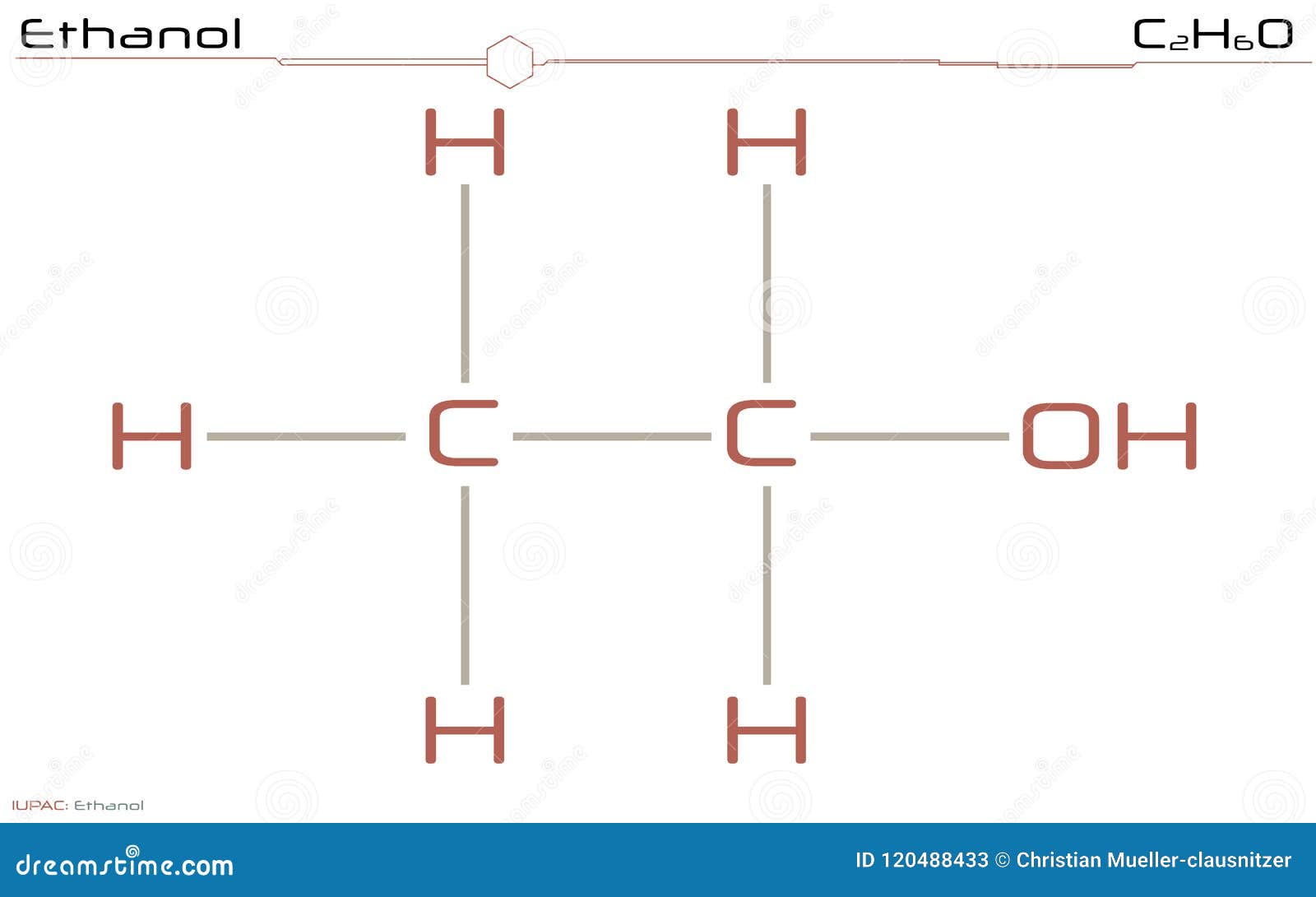 Ethanol

$C_2H_6O$

H H

H C C OH

H H

IUPAC: Ethanol

dreamstime.com

ID 120488433 © Christian Mueller-clausnitzer