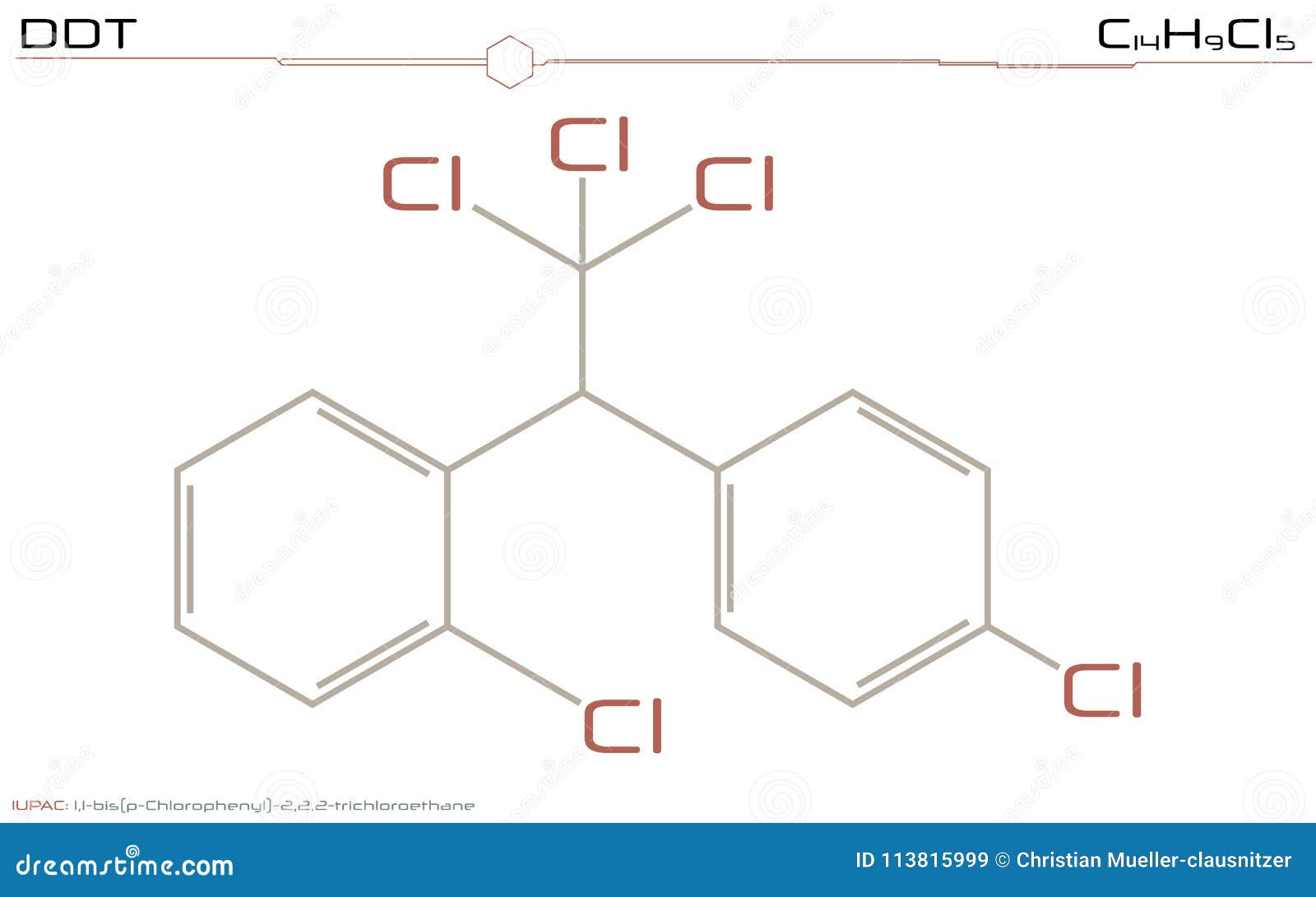 DDT

$C_{14}H_9Cl_5$

Cl
Cl
Cl

Cl

Cl

IUPAC: 1,1-bis(p-Chlorophenyl)-2,2,2-trichloroethane

dreamstime.com

ID 113815999 © Christian Mueller-clausnitzer