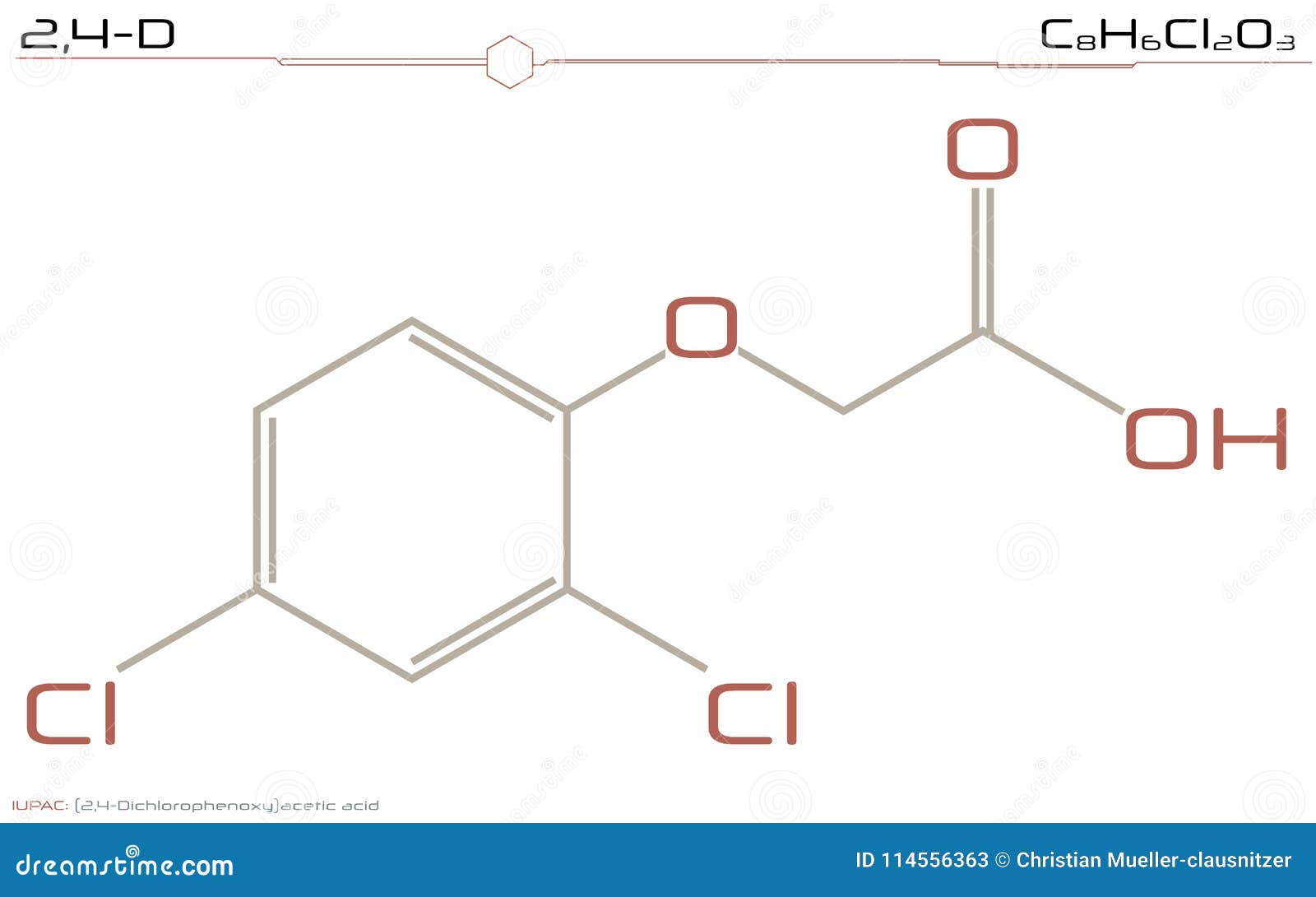 2,4-D

$C_8H_6Cl_2O_3$

O

O

OH

Cl

Cl

IUPAC: (2,4-Dichlorophenoxy)acetic acid

dreamstime.com

ID 114556363 © Christian Mueller-clausnitzer