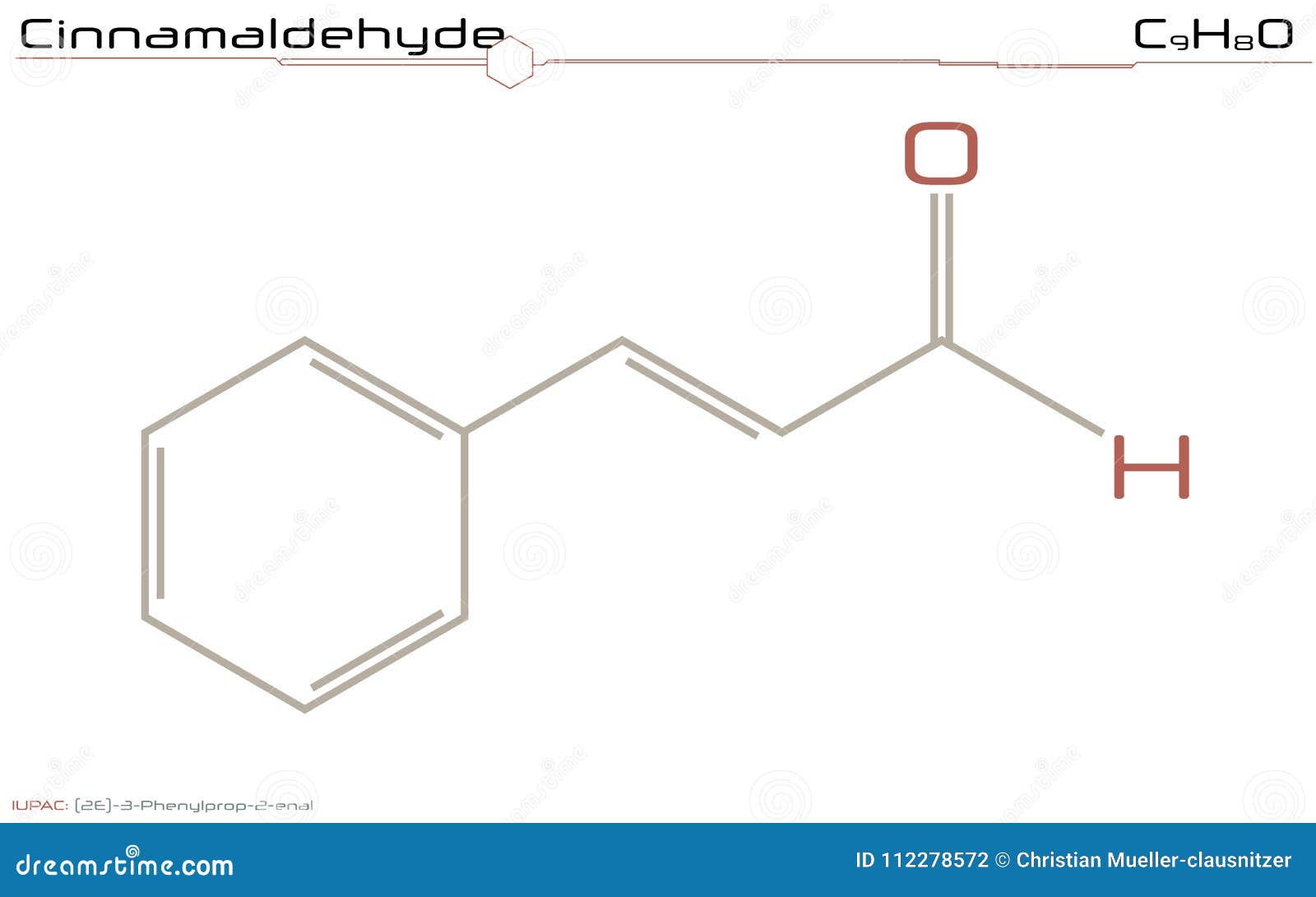 Cinnamaldehyde

$C_9H_8O$

O

H

IUPAC: (2E)-3-Phenylprop-2-enal

dreamstime.com

ID 112278572 © Christian Mueller-clausnitzer