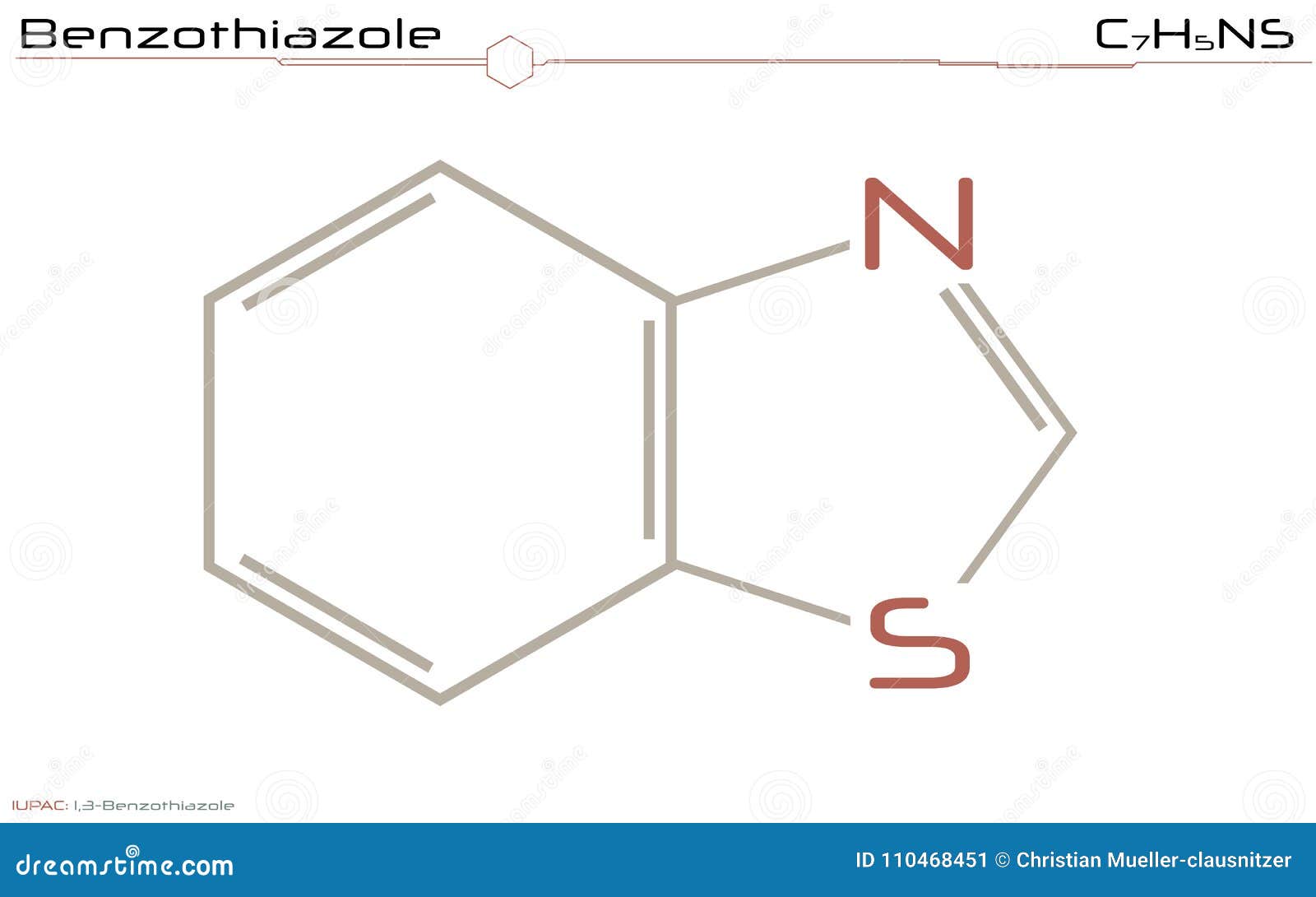 Benzothiazole

$C_7H_5NS$

N

S

IUPAC: 1,3-Benzothiazole

dreamstime.com

ID 110468451 © Christian Mueller-clausnitzer