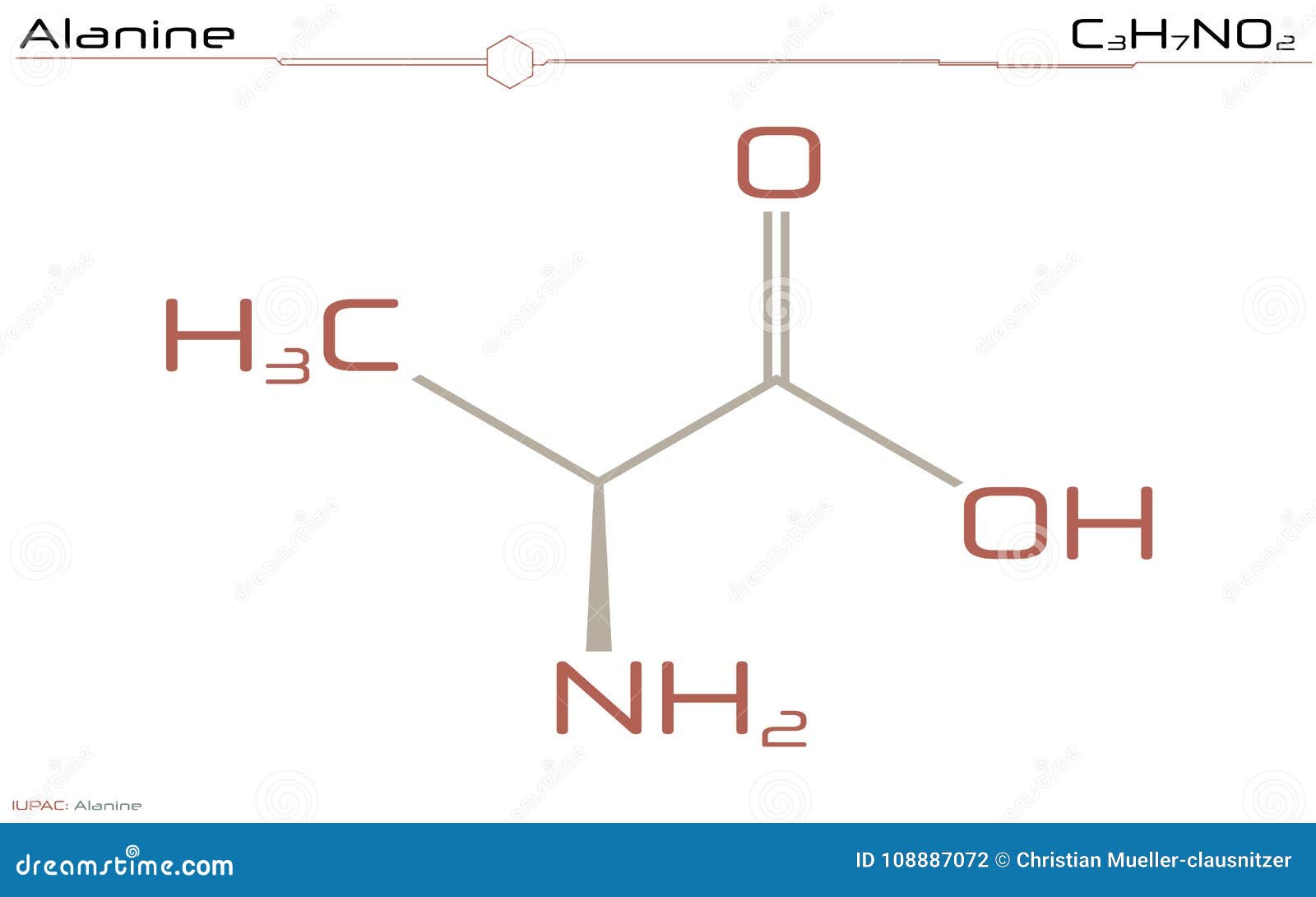 Alanine

$C_3H_7NO_2$

O

$H_3C$

OH

$NH_2$

IUPAC: Alanine

dreamstime.com

ID 108887072 © Christian Mueller-clausnitzer