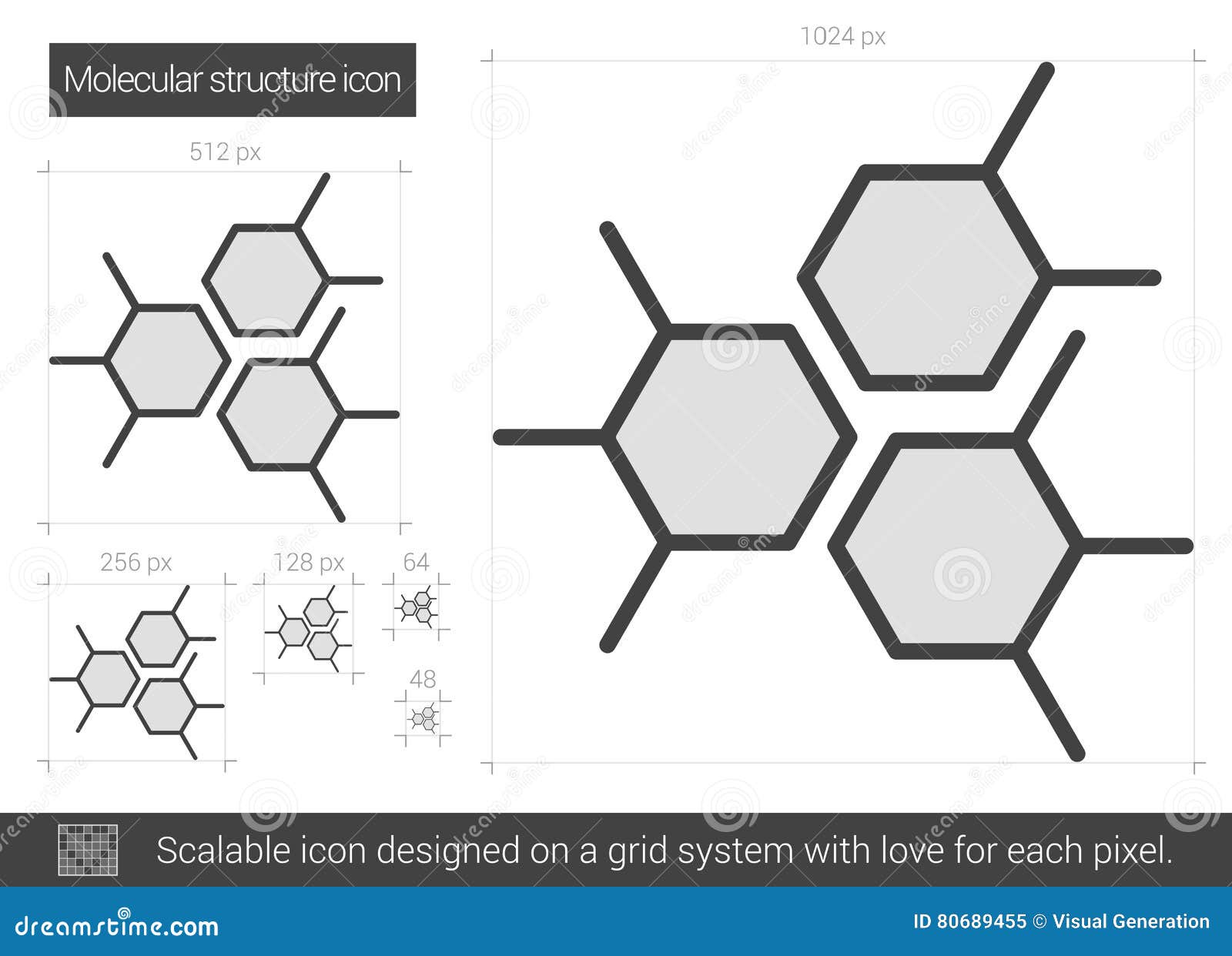 Molecular structure icon

512 px

256 px

128 px

64

48

1024 px

Scalable icon designed on a grid system with love for each pixel.

dreamstime.com

ID 80689455 © Visual Generation