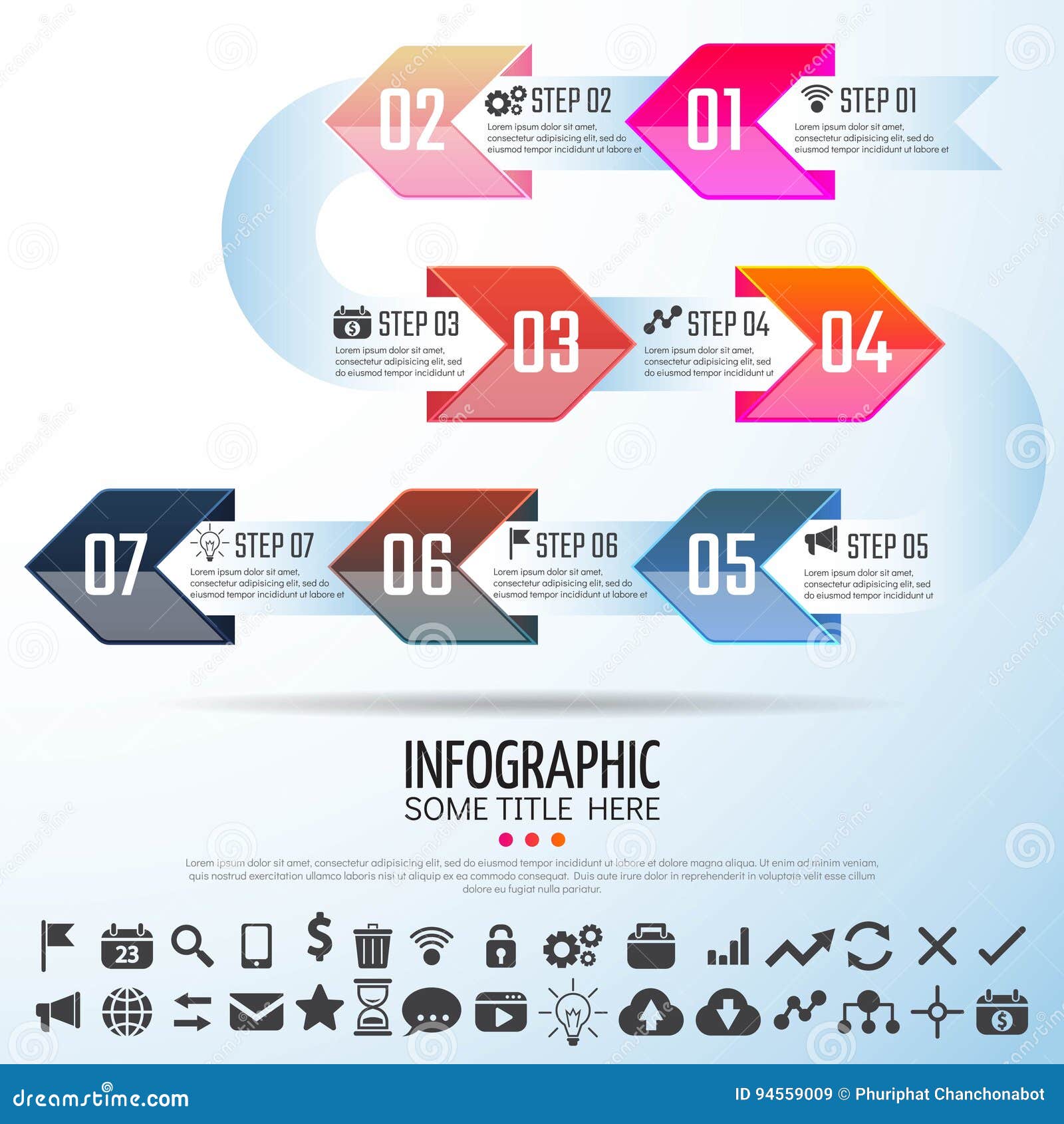 02

STEP 02

Lorem ipsum dolor sit amet, consectetur adipisicing elit, sed do eiusmod tempor incididunt ut labore et

01

STEP 01

Lorem ipsum dolor sit amet, consectetur adipisicing elit, sed do eiusmod tempor incididunt ut labore et

STEP 03

Lorem ipsum dolor sit amet, consectetur adipisicing elit, sed do eiusmod tempor incididunt ut

03

STEP 04

Lorem ipsum dolor sit amet, consectetur adipisicing elit, sed do eiusmod tempor incididunt ut

04

07

STEP 07

Lorem ipsum dolor sit amet, consectetur adipisicing elit, sed do eiusmod tempor incididunt ut labore et

06

STEP 06

Lorem ipsum dolor sit amet, consectetur adipisicing elit, sed do eiusmod tempor incididunt ut labore et

05

STEP 05

Lorem ipsum dolor sit amet, consectetur adipisicing elit, sed do eiusmod tempor incididunt ut

INFOGRAPHIC
SOME TITLE HERE

Lorem ipsum dolor sit amet, consectetur adipisicing elit, sed do eiusmod tempor incididunt ut labore et dolore magna aliqua. Ut enim ad minim veniam, quis nostrud exercitation ullamco laboris nisi ut aliquip ex ea commodo consequat. Duis aute irure dolor in reprehenderit in voluptate velit esse cillum dolore eu fugiat nulla pariatur.

23

dreamstime.com

ID 94559009 © Phuriphat Chanchonabot