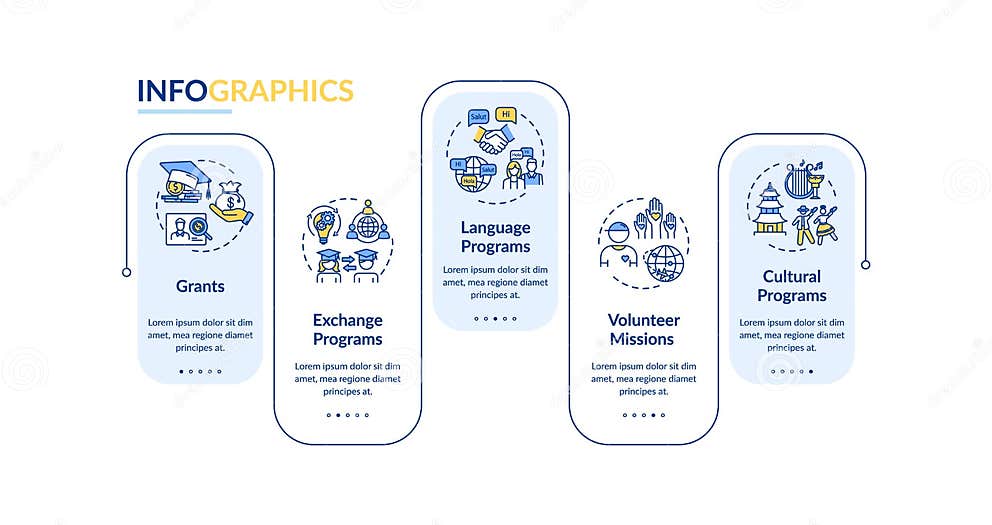 INFOGRAPHICS

Grants

Lorem ipsum dolor sit dim amet, mea regione diamet principes at.

Exchange Programs

Lorem ipsum dolor sit dim amet, mea regione diamet principes at.

Salut
Hi
Hi
Hola
Salut
Hola
Hi

Language Programs

Lorem ipsum dolor sit dim amet, mea regione diamet principes at.

Volunteer Missions

Lorem ipsum dolor sit dim amet, mea regione diamet principes at.

Cultural Programs

Lorem ipsum dolor sit dim amet, mea regione diamet principes at.