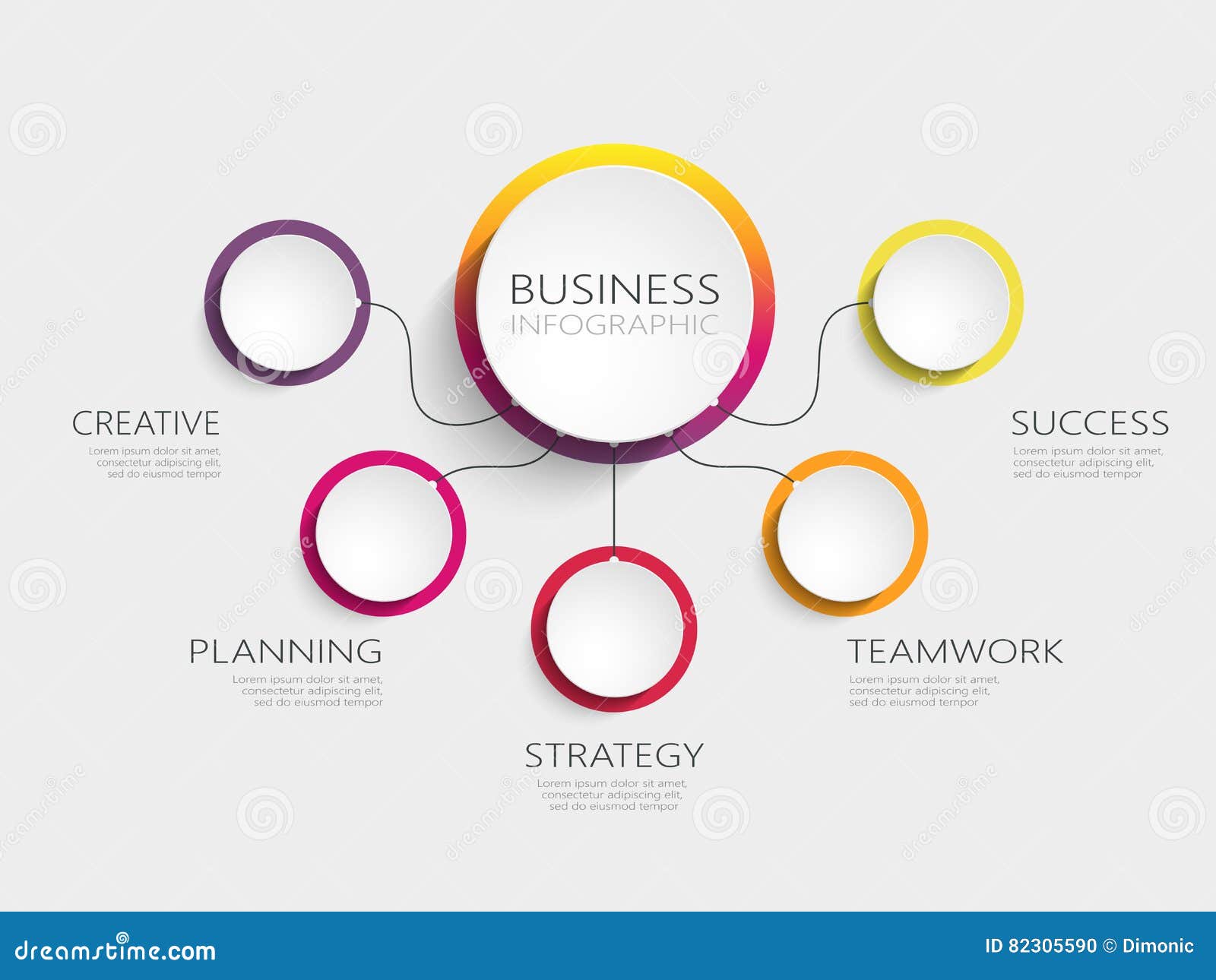 BUSINESS
INFOGRAPHIC

CREATIVE
Lorem ipsum dolor sit amet, consectetur adipiscing elit, sed do eiusmod tempor

SUCCESS
Lorem ipsum dolor sit amet, consectetur adipiscing elit, sed do eiusmod tempor

PLANNING
Lorem ipsum dolor sit amet, consectetur adipiscing elit, sed do eiusmod tempor

TEAMWORK
Lorem ipsum dolor sit amet, consectetur adipiscing elit, sed do eiusmod tempor

STRATEGY
Lorem ipsum dolor sit amet, consectetur adipiscing elit, sed do eiusmod tempor

dreamstime.com
ID 82305590 © Dimonic