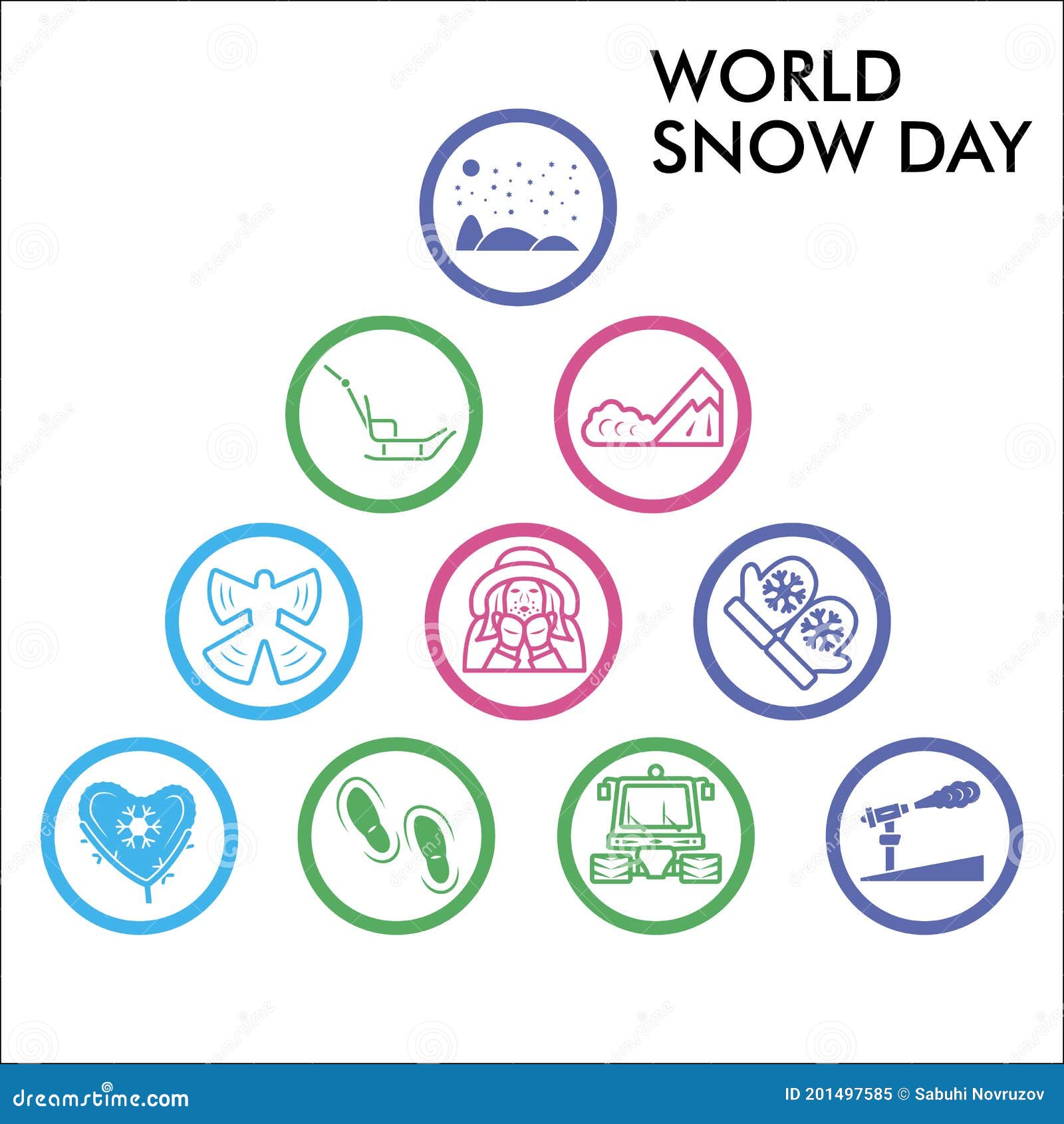 WORLD SNOW DAY

dreamstime.com

ID 201497585 © Sabuhi Novruzov