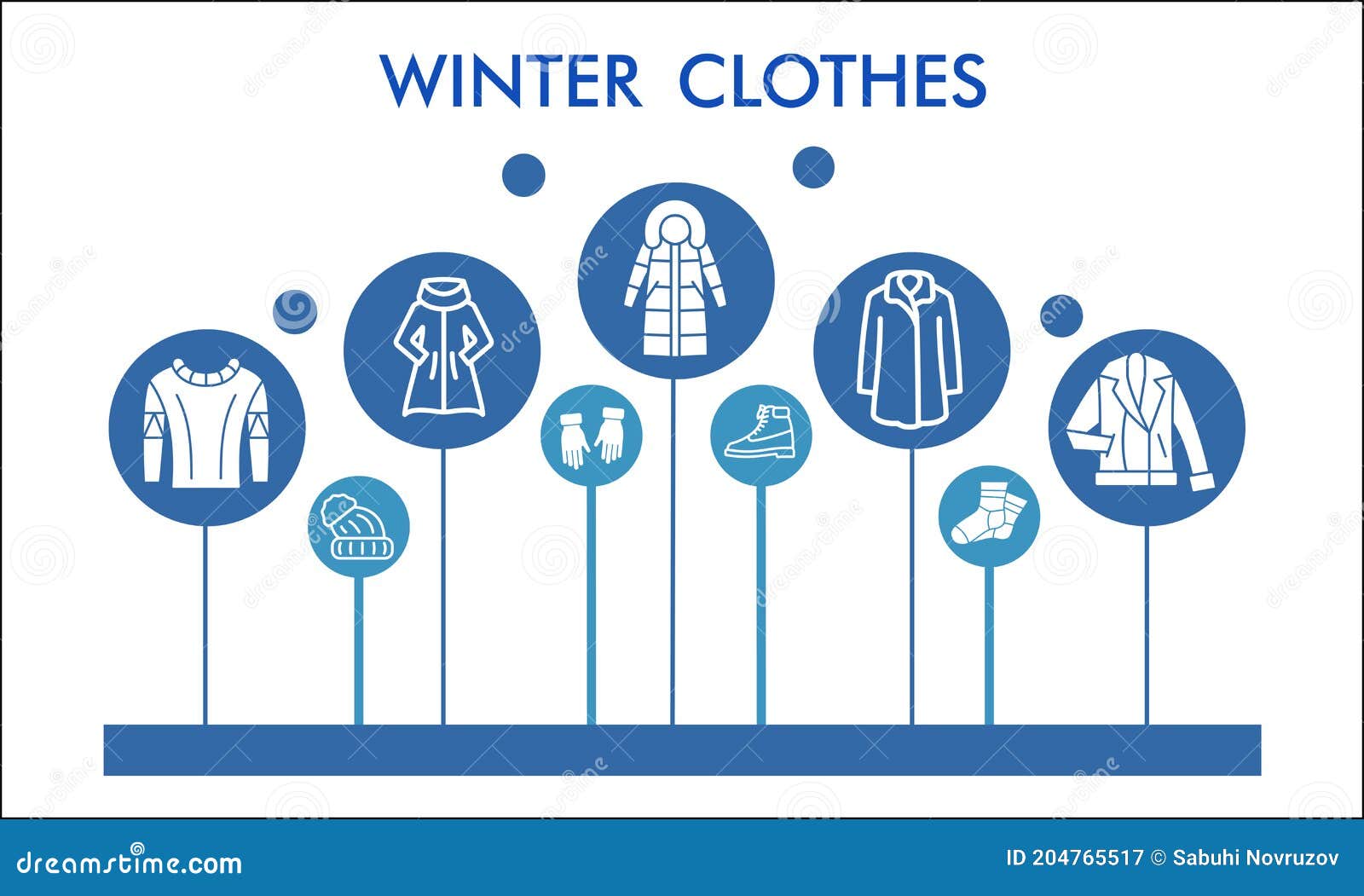 WINTER CLOTHES

dreamstime.com

ID 204765517 © Sabuhi Novruzov