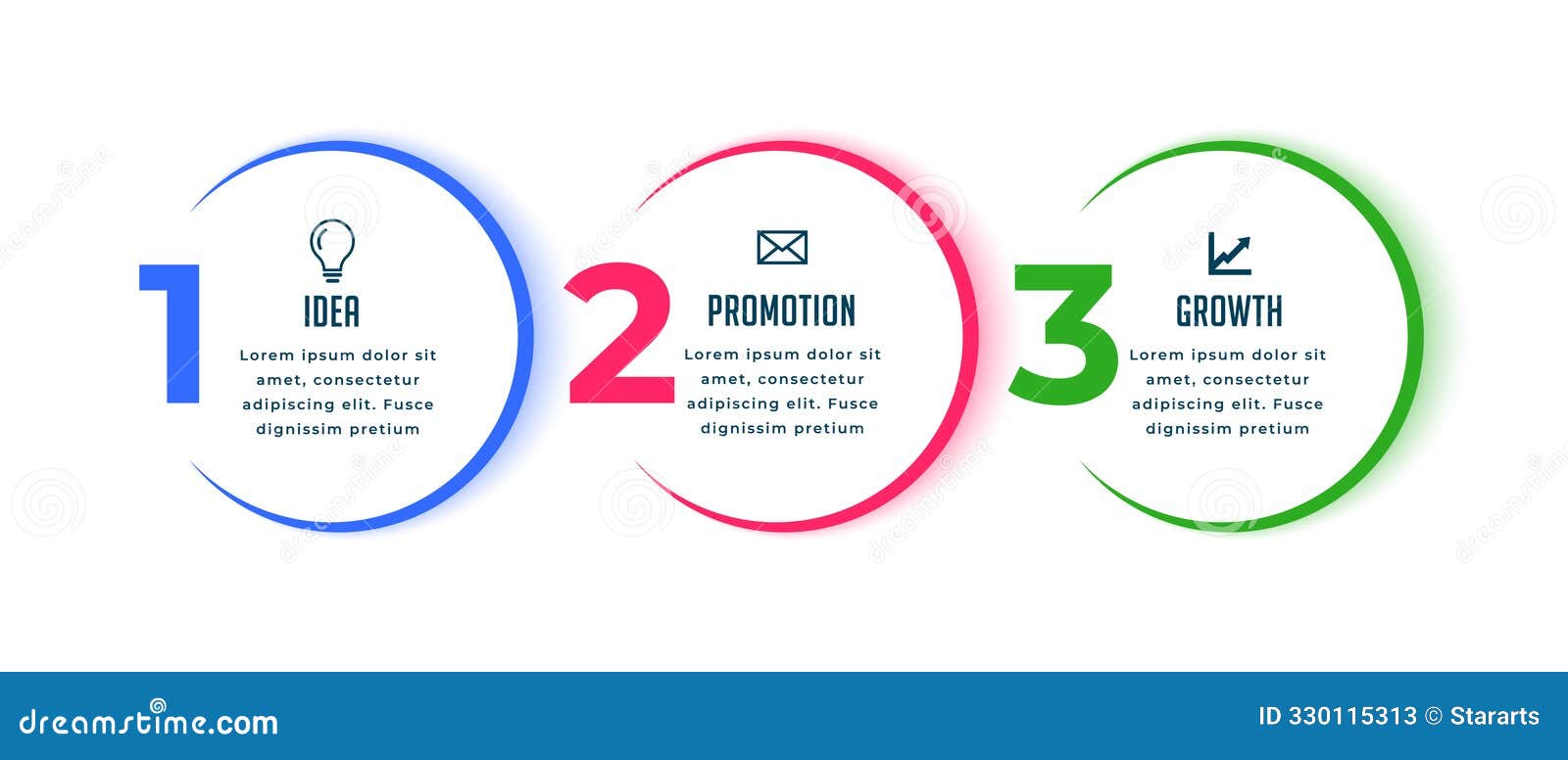 1
IDEA
Lorem ipsum dolor sit amet, consectetur adipiscing elit. Fusce dignissim pretium

2
PROMOTION
Lorem ipsum dolor sit amet, consectetur adipiscing elit. Fusce dignissim pretium

3
GROWTH
Lorem ipsum dolor sit amet, consectetur adipiscing elit. Fusce dignissim pretium

dreamstime.com
ID 330115313 © Stararts