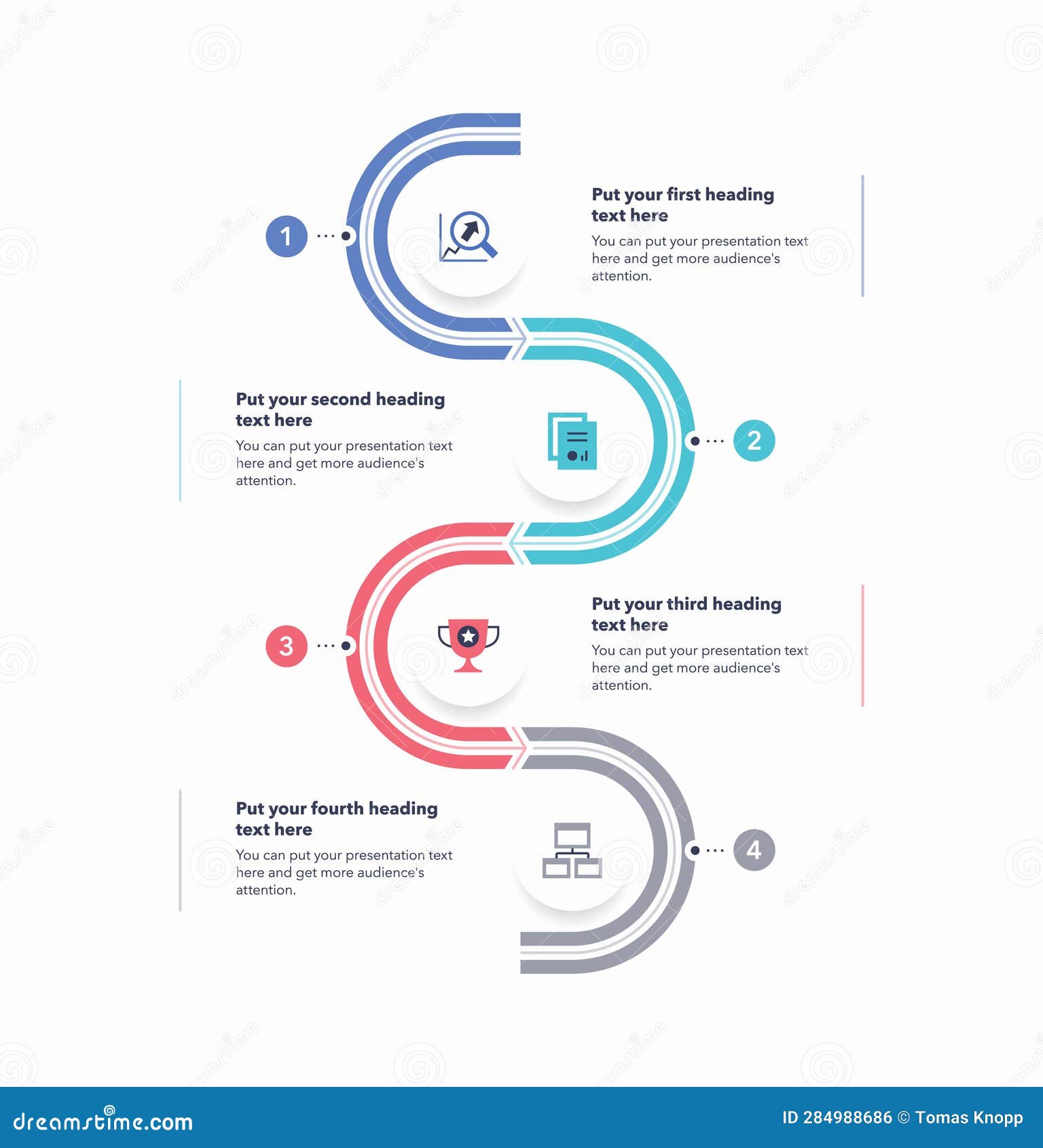 1

Put your first heading text here

You can put your presentation text here and get more audience's attention.

Put your second heading text here

You can put your presentation text here and get more audience's attention.

2

3

Put your third heading text here

You can put your presentation text here and get more audience's attention.

Put your fourth heading text here

You can put your presentation text here and get more audience's attention.

4

dreamstime.com

ID 284988686 © Tomas Knopp