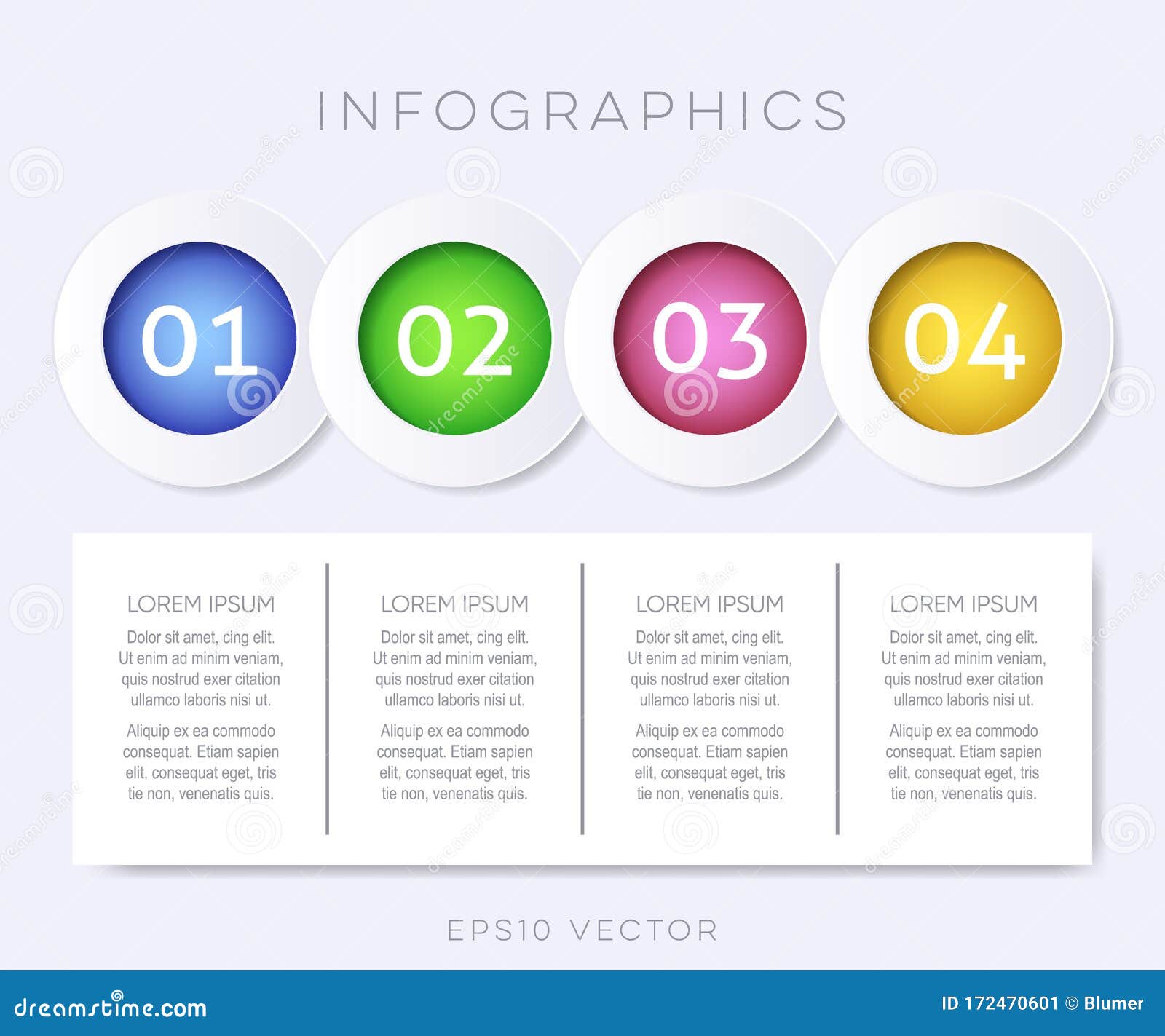 INFOGRAPHICS

01

02

03

04

LOREM IPSUM

Dolor sit amet, cing elit. Ut enim ad minim veniam, quis nostrud exer citation ullamco laboris nisi ut.

Aliquip ex ea commodo consequat. Etiam sapien elit, consequat eget, tris tie non, venenatis quis.

LOREM IPSUM

Dolor sit amet, cing elit. Ut enim ad minim veniam, quis nostrud exer citation ullamco laboris nisi ut.

Aliquip ex ea commodo consequat. Etiam sapien elit, consequat eget, tris tie non, venenatis quis.

LOREM IPSUM

Dolor sit amet, cing elit. Ut enim ad minim veniam, quis nostrud exer citation ullamco laboris nisi ut.

Aliquip ex ea commodo consequat. Etiam sapien elit, consequat eget, tris tie non, venenatis quis.

LOREM IPSUM

Dolor sit amet, cing elit. Ut enim ad minim veniam, quis nostrud exer citation ullamco laboris nisi ut.

Aliquip ex ea commodo consequat. Etiam sapien elit, consequat eget, tris tie non, venenatis quis.

EPS10 VECTOR

dreamstime.com

ID 172470601 © Blumer