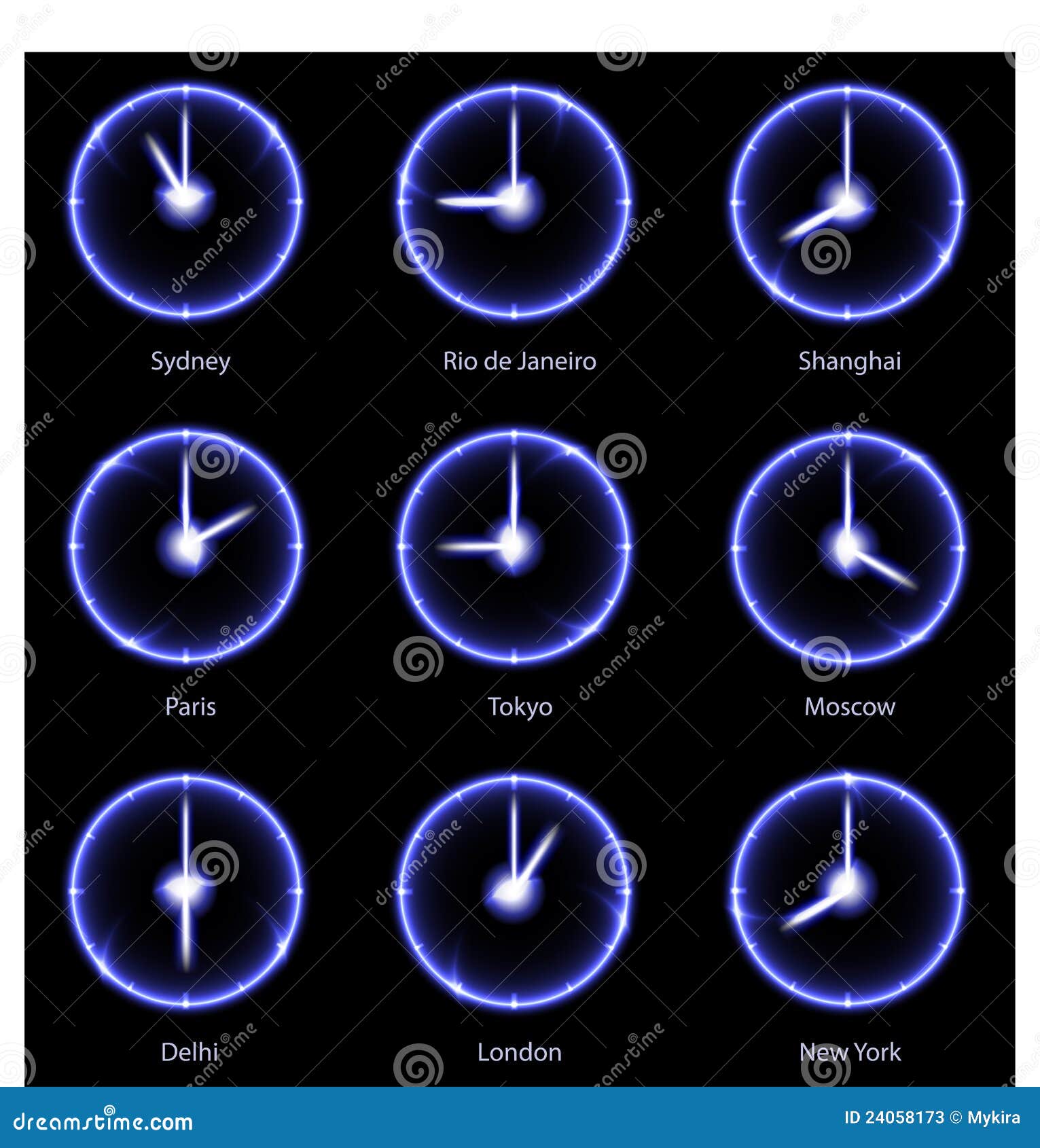 Sydney

Rio de Janeiro

Shanghai

Paris

Tokyo

Moscow

Delhi

London

New York

dreamstime.com

ID 24058173 © Mykira