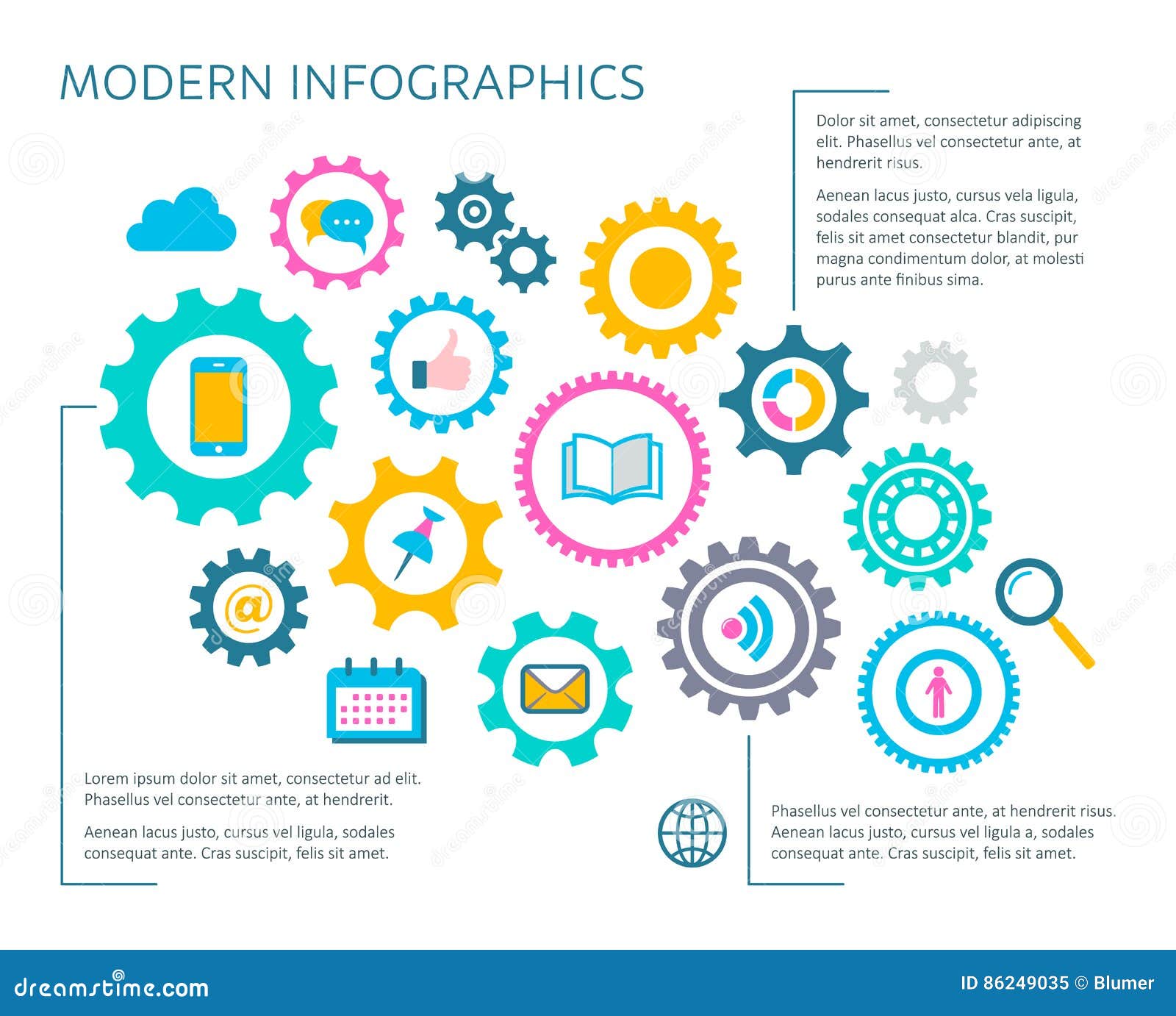 MODERN INFOGRAPHICS

Dolor sit amet, consectetur adipiscing elit. Phasellus vel consectetur ante, at hendrerit risus.

Aenean lacus justo, cursus vela ligula, sodales consequat alca. Cras suscipit, felis sit amet consectetur blandit, pur magna condimentum dolor, at molesti purus ante finibus sima.

@

Lorem ipsum dolor sit amet, consectetur ad elit. Phasellus vel consectetur ante, at hendrerit.

Aenean lacus justo, cursus vel ligula, sodales consequat ante. Cras suscipit, felis sit amet.

Phasellus vel consectetur ante, at hendrerit risus. Aenean lacus justo, cursus vel ligula a, sodales consequat ante. Cras suscipit, felis sit amet.

dreamstime.com

ID 86249035 © Blumer