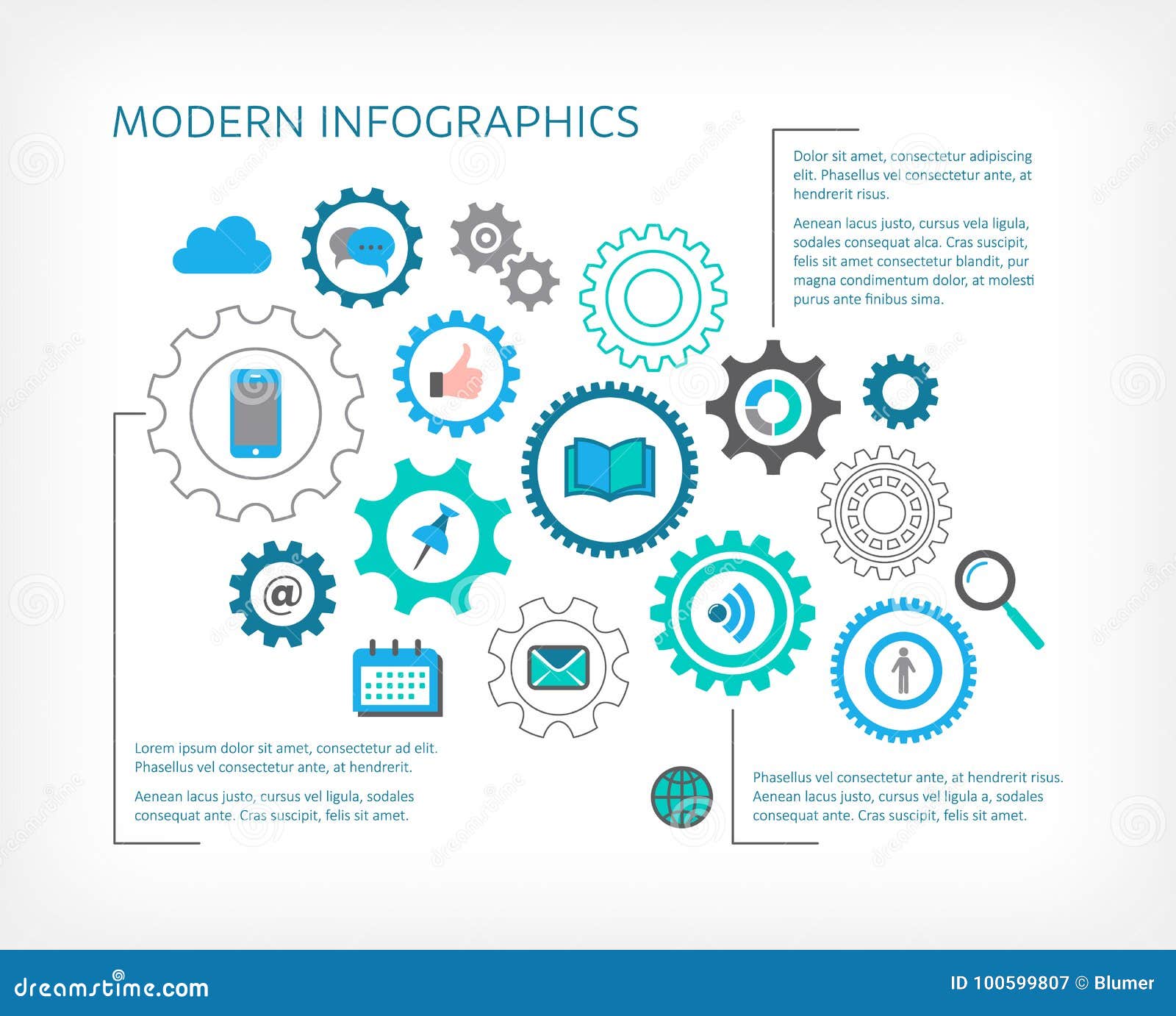 MODERN INFOGRAPHICS

Dolor sit amet, consectetur adipiscing elit. Phasellus vel consectetur ante, at hendrerit risus.

Aenean lacus justo, cursus vela ligula, sodales consequat alca. Cras suscipit, felis sit amet consectetur blandit, pur magna condimentum dolor, at molesti purus ante finibus sima.

@

Lorem ipsum dolor sit amet, consectetur ad elit. Phasellus vel consectetur ante, at hendrerit.

Aenean lacus justo, cursus vel ligula, sodales consequat ante. Cras suscipit, felis sit amet.

Phasellus vel consectetur ante, at hendrerit risus. Aenean lacus justo, cursus vel ligula a, sodales consequat ante. Cras suscipit, felis sit amet.

dreamstime.com

ID 100599807 © Blumer