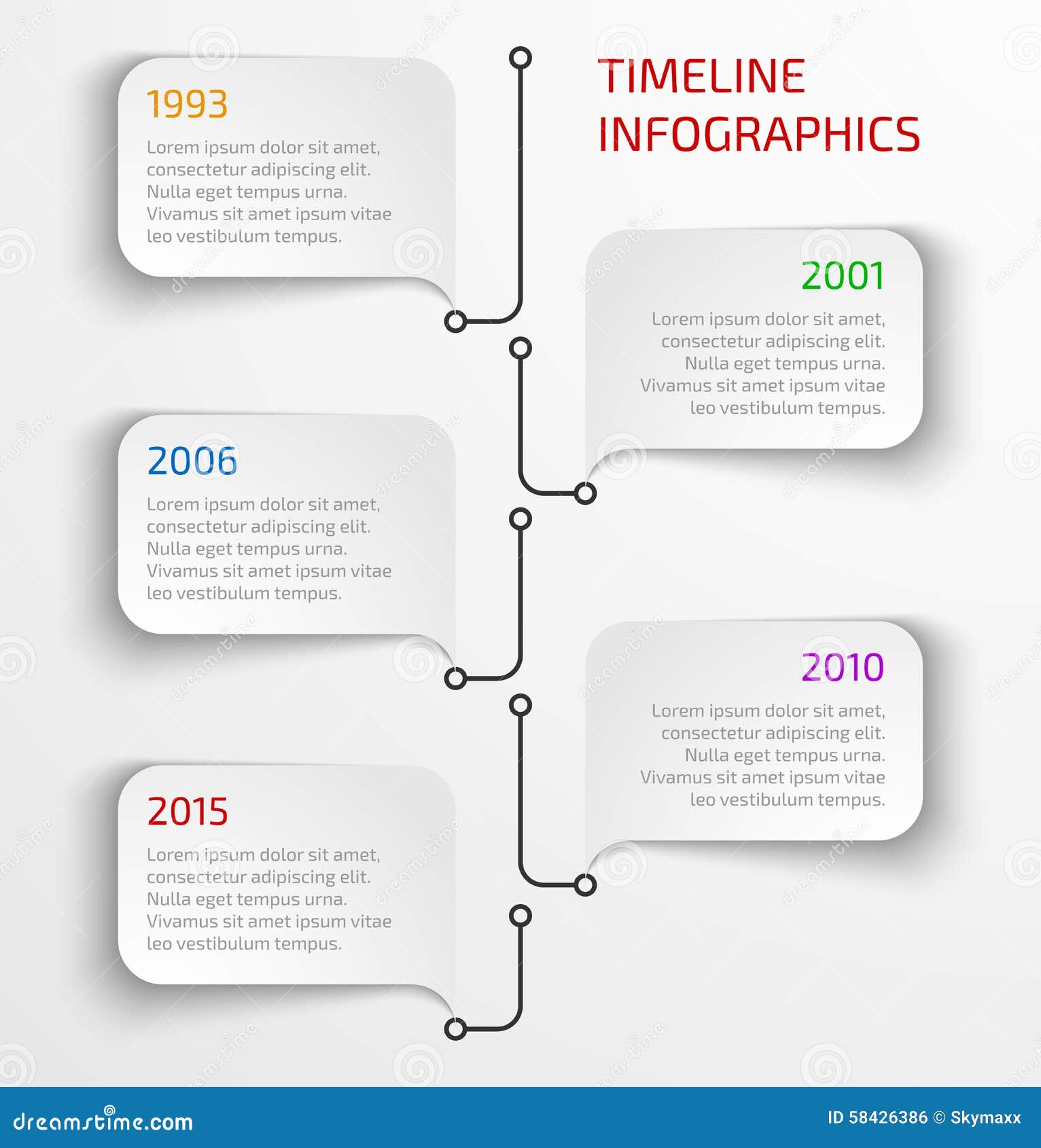 TIMELINE INFOGRAPHICS

1993

Lorem ipsum dolor sit amet, consectetur adipiscing elit. Nulla eget tempus urna. Vivamus sit amet ipsum vitae leo vestibulum tempus.

2001

Lorem ipsum dolor sit amet, consectetur adipiscing elit. Nulla eget tempus urna. Vivamus sit amet ipsum vitae leo vestibulum tempus.

2006

Lorem ipsum dolor sit amet, consectetur adipiscing elit. Nulla eget tempus urna. Vivamus sit amet ipsum vitae leo vestibulum tempus.

2010

Lorem ipsum dolor sit amet, consectetur adipiscing elit. Nulla eget tempus urna. Vivamus sit amet ipsum vitae leo vestibulum tempus.

2015

Lorem ipsum dolor sit amet, consectetur adipiscing elit. Nulla eget tempus urna. Vivamus sit amet ipsum vitae leo vestibulum tempus.

dreamstime.com

ID 58426386 © Skymaxx