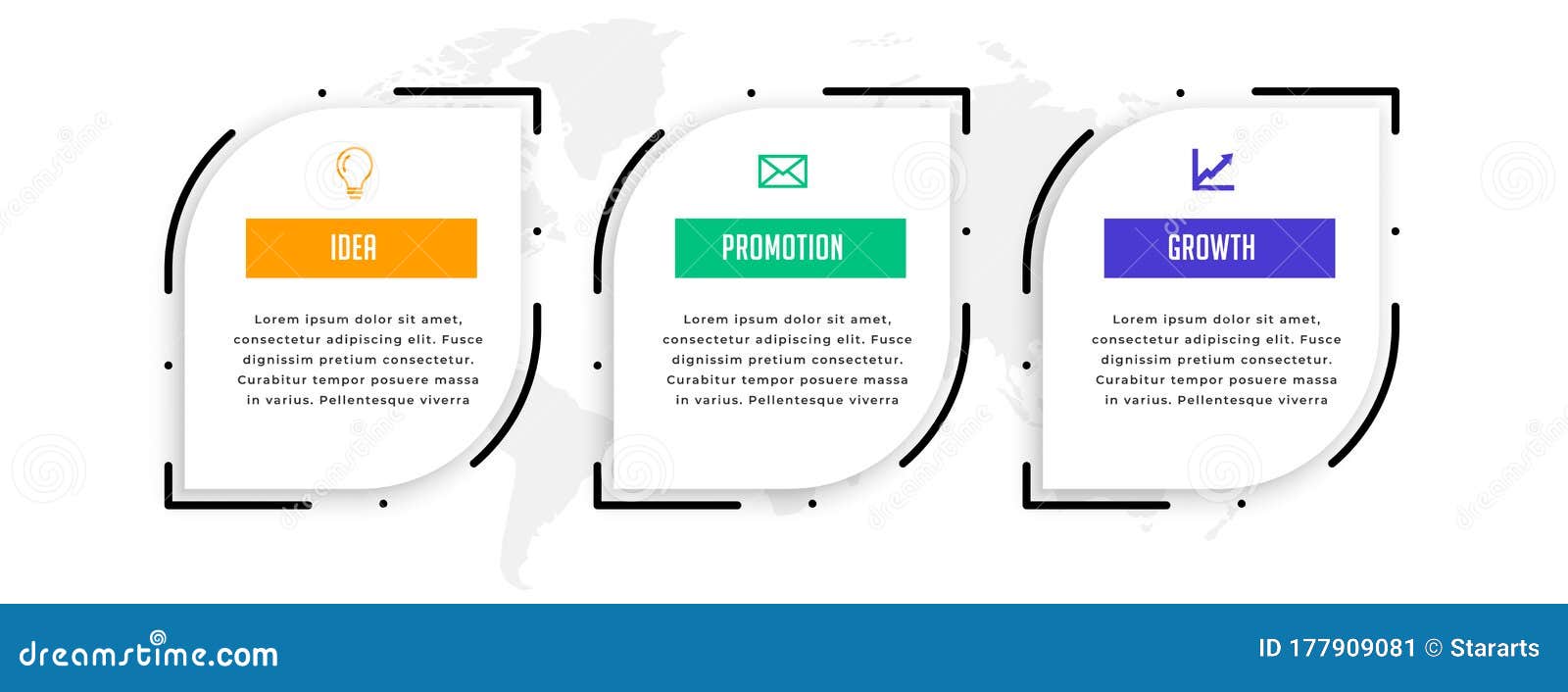 IDEA

Lorem ipsum dolor sit amet, consectetur adipiscing elit. Fusce dignissim pretium consectetur. Curabitur tempor posuere massa in varius. Pellentesque viverra

PROMOTION

Lorem ipsum dolor sit amet, consectetur adipiscing elit. Fusce dignissim pretium consectetur. Curabitur tempor posuere massa in varius. Pellentesque viverra

GROWTH

Lorem ipsum dolor sit amet, consectetur adipiscing elit. Fusce dignissim pretium consectetur. Curabitur tempor posuere massa in varius. Pellentesque viverra

dreamstime.com

ID 177909081 © Stararts