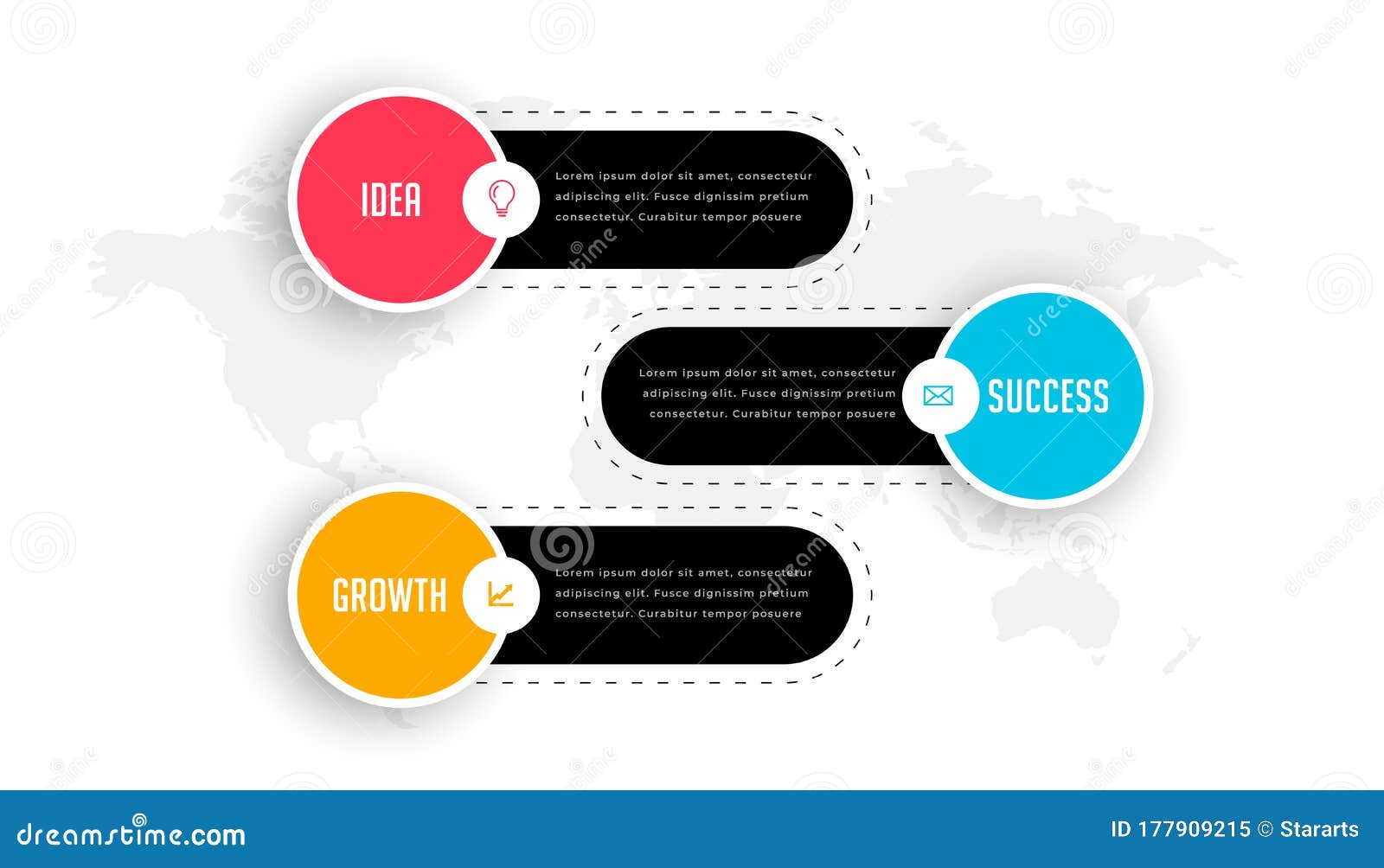 IDEA

Lorem ipsum dolor sit amet, consectetur adipiscing elit. Fusce dignissim pretium consectetur. Curabitur tempor posuere

Lorem ipsum dolor sit amet, consectetur adipiscing elit. Fusce dignissim pretium consectetur. Curabitur tempor posuere

SUCCESS

GROWTH

Lorem ipsum dolor sit amet, consectetur adipiscing elit. Fusce dignissim pretium consectetur. Curabitur tempor posuere

dreamstime.com

ID 177909215 © Stararts