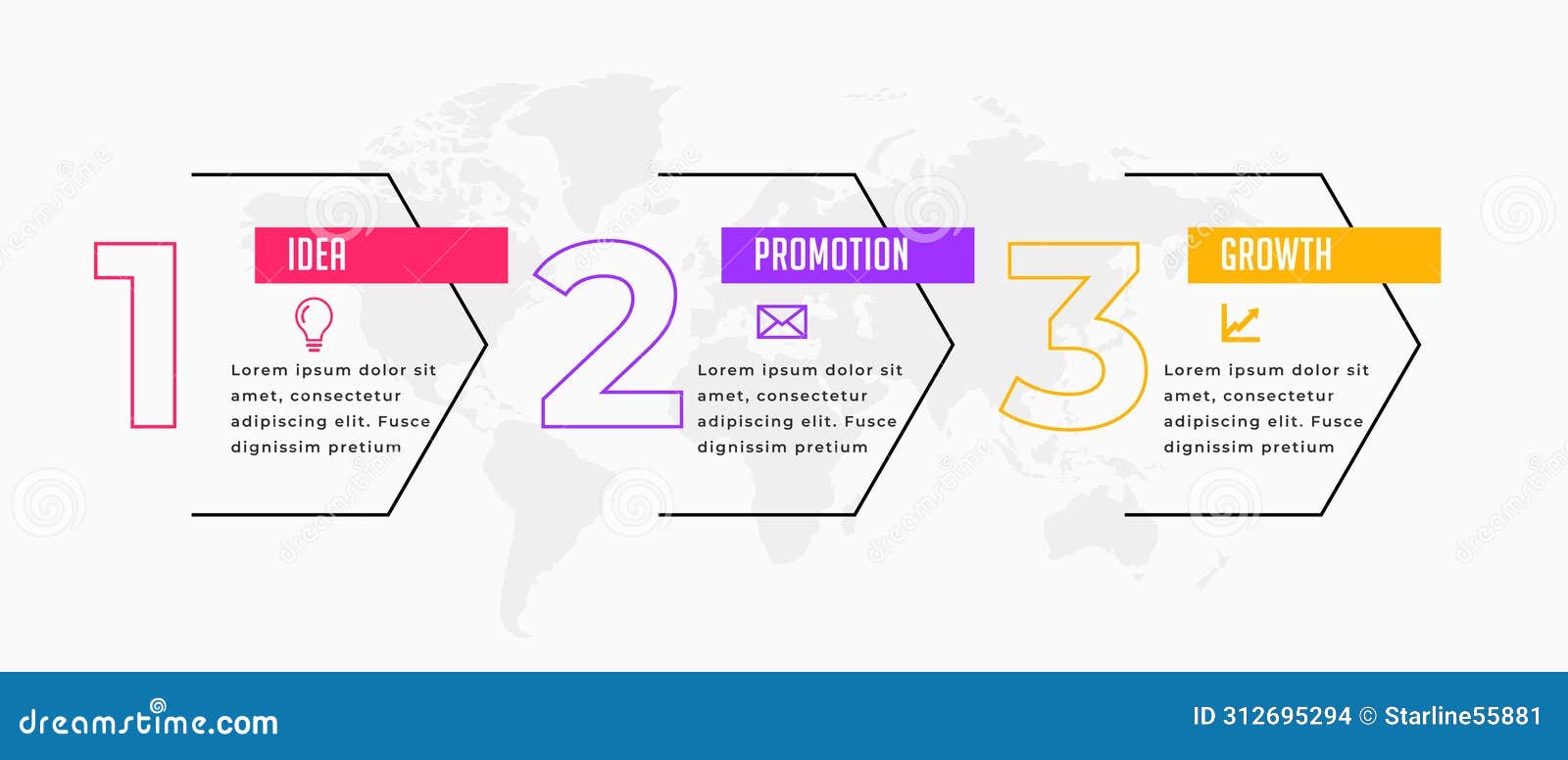 1

IDEA

Lorem ipsum dolor sit amet, consectetur adipiscing elit. Fusce dignissim pretium

2

PROMOTION

Lorem ipsum dolor sit amet, consectetur adipiscing elit. Fusce dignissim pretium

3

GROWTH

Lorem ipsum dolor sit amet, consectetur adipiscing elit. Fusce dignissim pretium

dreamstime.com

ID 312695294 © Starline55881