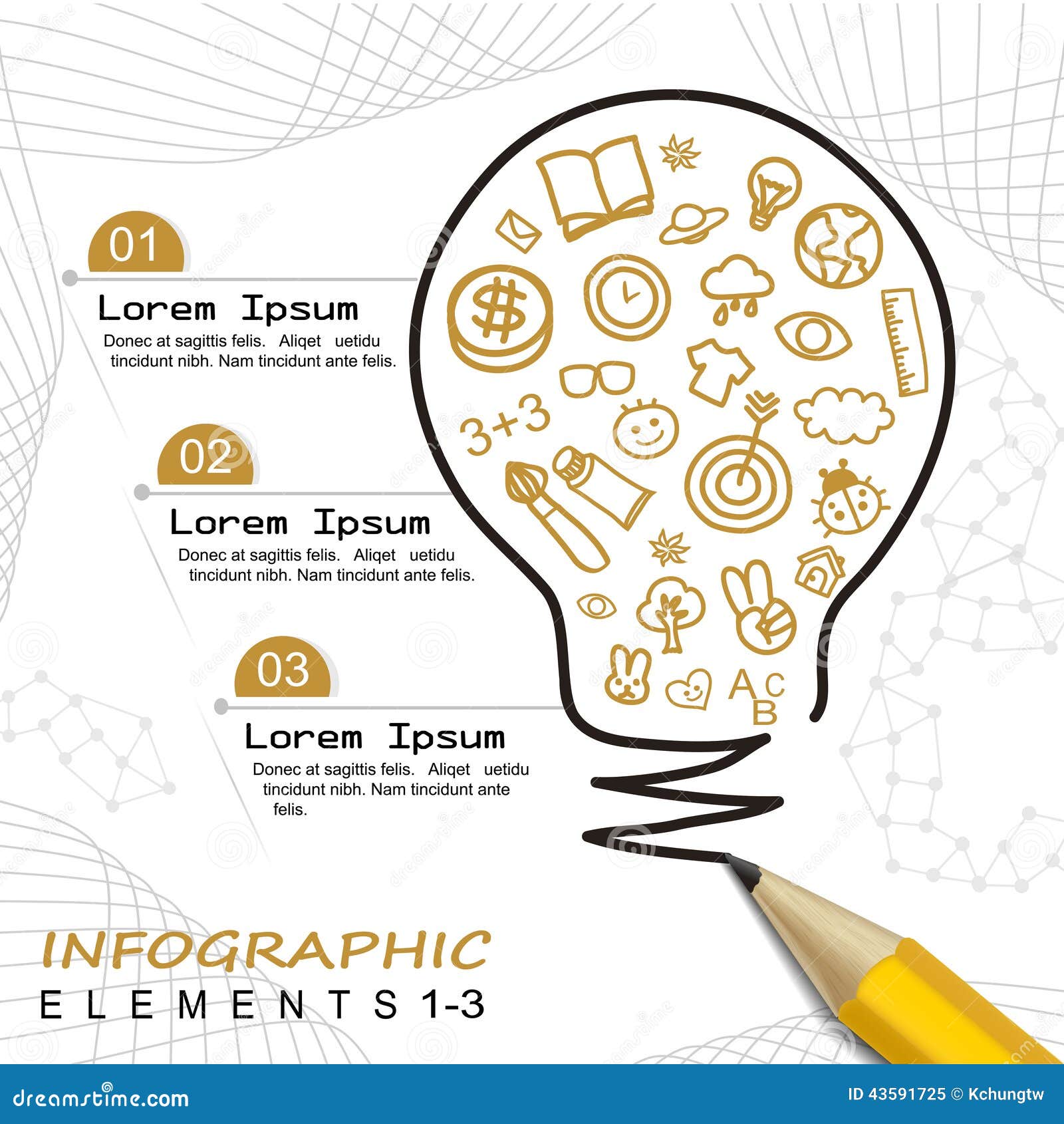 01

Lorem Ipsum

Donec at sagittis felis. Aliqet uetidu tincidunt nibh. Nam tincidunt ante felis.

02

Lorem Ipsum

Donec at sagittis felis. Aliqet uetidu tincidunt nibh. Nam tincidunt ante felis.

03

Lorem Ipsum

Donec at sagittis felis. Aliqet uetidu tincidunt nibh. Nam tincidunt ante felis.

$ 3+3 ABC

INFOGRAPHIC
ELEMENTS 1-3

dreamstime.com
ID 43591725 © Kchungtw