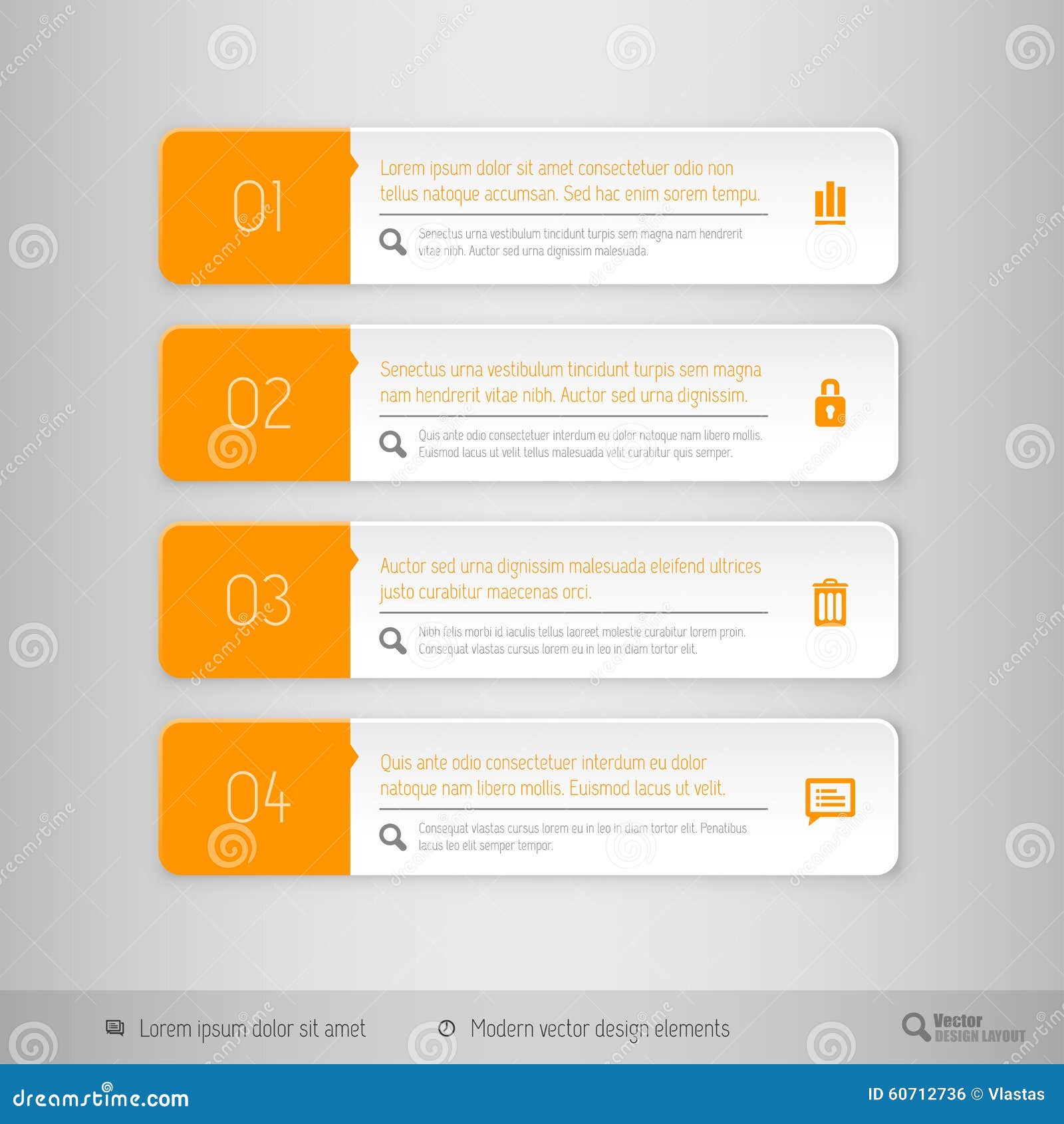 01

Lorem ipsum dolor sit amet consectetuer odio non tellus natoque accumsan. Sed hac enim sorem tempu.

Senectus urna vestibulum tincidunt turpis sem magna nam hendrerit vitae nibh. Auctor sed urna dignissim malesuada.

02

Senectus urna vestibulum tincidunt turpis sem magna nam hendrerit vitae nibh. Auctor sed urna dignissim.

Quis ante odio consectetuer interdum eu dolor natoque nam libero mollis. Euismod lacus ut velit tellus malesuada velit curabitur quis semper.

03

Auctor sed urna dignissim malesuada eleifend ultrices justo curabitur maecenas orci.

Nibh felis morbi id iaculis tellus laoreet molestie curabitur lorem proin. Consequat vlastas cursus lorem eu in leo in diam tortor elit.

04

Quis ante odio consectetuer interdum eu dolor natoque nam libero mollis. Euismod lacus ut velit.

Consequat vlastas cursus lorem eu in leo in diam tortor elit. Penatibus lacus leo elit semper tempor.

Lorem ipsum dolor sit amet

Modern vector design elements

Vector DESIGN LAYOUT

dreamstime.com

ID 60712736 © Vlastas