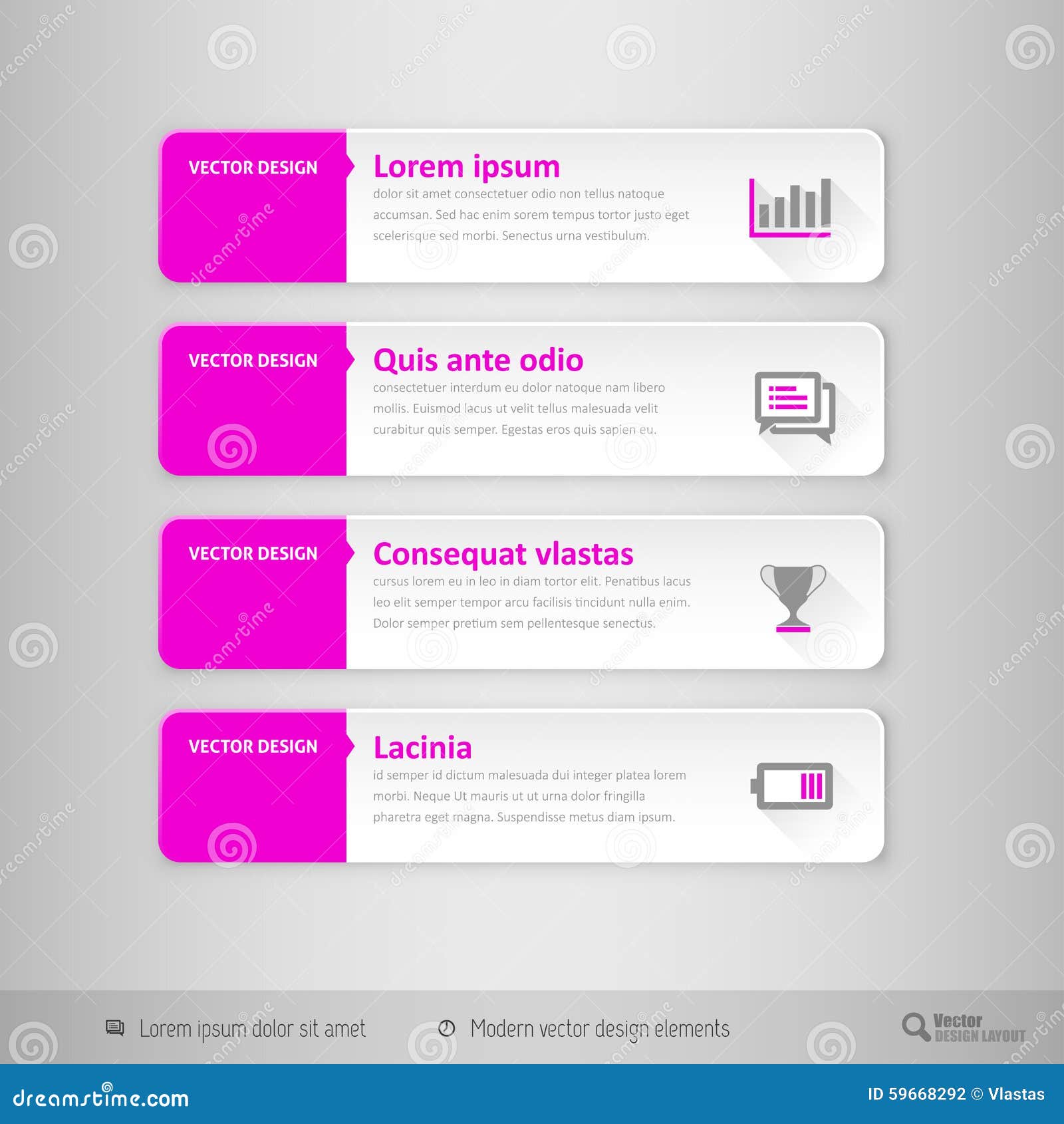 VECTOR DESIGN

Lorem ipsum

dolor sit amet consectetuer odio non tellus natoque accumsan. Sed hac enim sorem tempus tortor justo eget scelerisque sed morbi. Senectus urna vestibulum.

VECTOR DESIGN

Quis ante odio

consectetuer interdum eu dolor natoque nam libero mollis. Euismod lacus ut velit tellus malesuada velit curabitur quis semper. Egestas eros quis sapien eu.

VECTOR DESIGN

Consequat vlastas

cursus lorem eu in leo in diam tortor elit. Penatibus lacus leo elit semper tempor arcu facilisis tincidunt nulla enim. Dolor semper pretium sem pellentesque senectus.

VECTOR DESIGN

Lacinia

id semper id dictum malesuada dui integer platea lorem morbi. Neque Ut mauris ut ut urna dolor fringilla pharetra eget magna. Suspendisse metus diam ipsum.

Lorem ipsum dolor sit amet

Modern vector design elements

Vector DESIGN LAYOUT

dreamstime.com

ID 59668292 © Vlastas