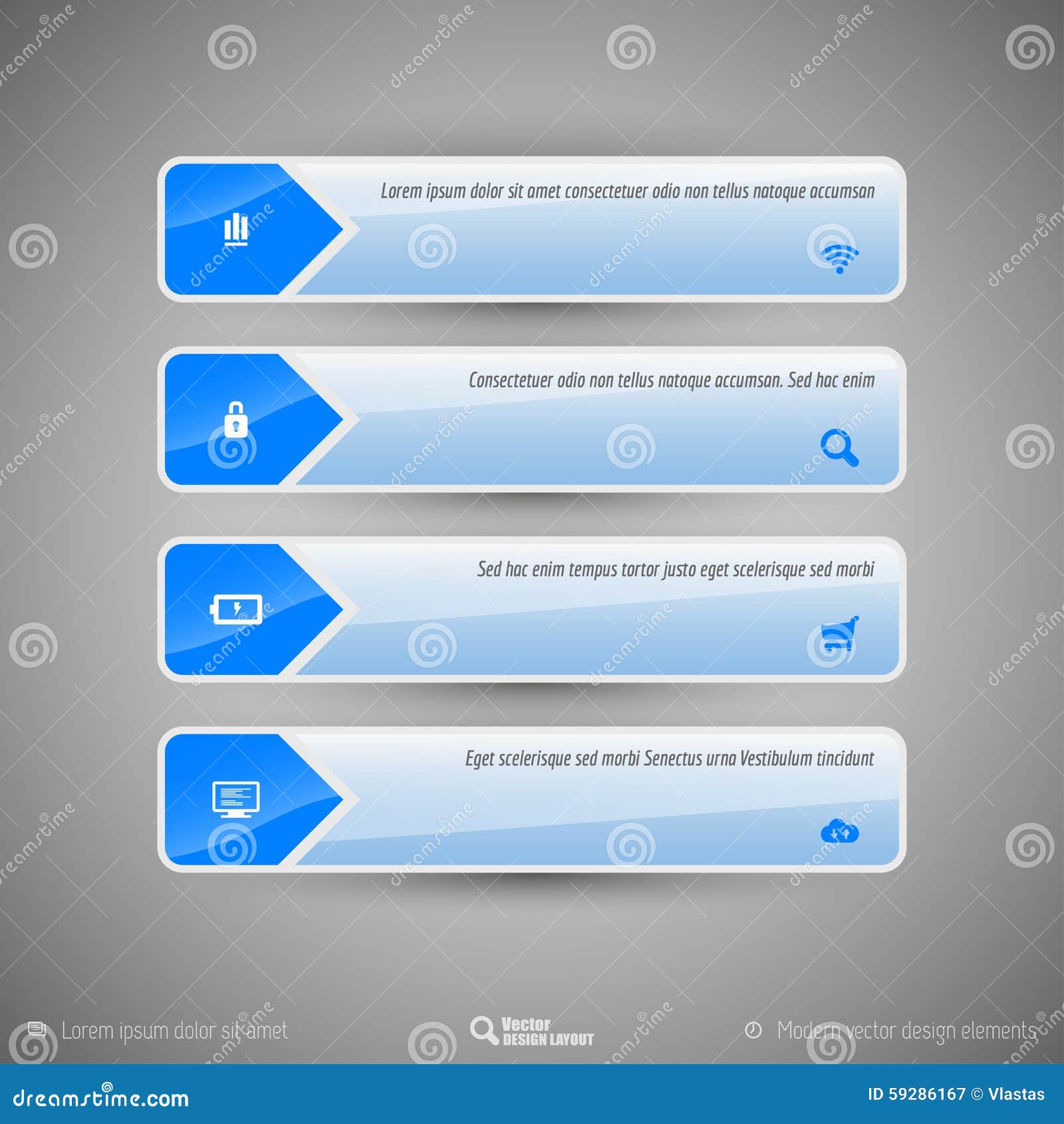 Lorem ipsum dolor sit amet consectetuer odio non tellus natoque accumsan

Consectetuer odio non tellus natoque accumsan. Sed hac enim

Sed hac enim tempus tortor justo eget scelerisque sed morbi

Eget scelerisque sed morbi Senectus urna Vestibulum tincidunt

Lorem ipsum dolor sit amet

Vector
DESIGN LAYOUT

Modern vector design elements

dreamstime.com

ID 59286167 © Vlastas