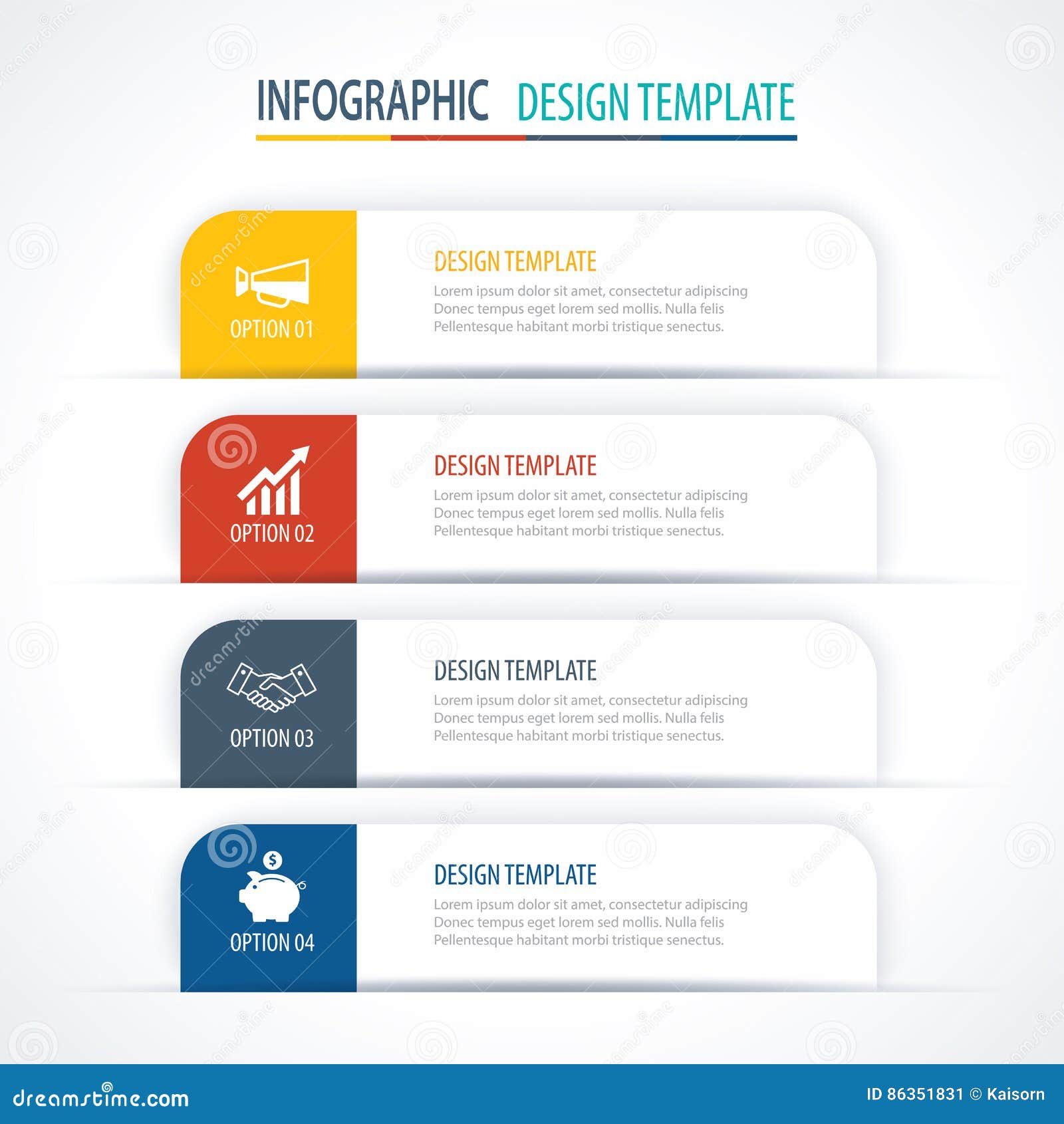 INFOGRAPHIC DESIGN TEMPLATE

OPTION 01

DESIGN TEMPLATE

Lorem ipsum dolor sit amet, consectetur adipiscing Donec tempus eget lorem sed mollis. Nulla felis Pellentesque habitant morbi tristique senectus.

OPTION 02

DESIGN TEMPLATE

Lorem ipsum dolor sit amet, consectetur adipiscing Donec tempus eget lorem sed mollis. Nulla felis Pellentesque habitant morbi tristique senectus.

OPTION 03

DESIGN TEMPLATE

Lorem ipsum dolor sit amet, consectetur adipiscing Donec tempus eget lorem sed mollis. Nulla felis Pellentesque habitant morbi tristique senectus.

$

OPTION 04

DESIGN TEMPLATE

Lorem ipsum dolor sit amet, consectetur adipiscing Donec tempus eget lorem sed mollis. Nulla felis Pellentesque habitant morbi tristique senectus.

dreamstime.com

ID 86351831 © Kaisorn