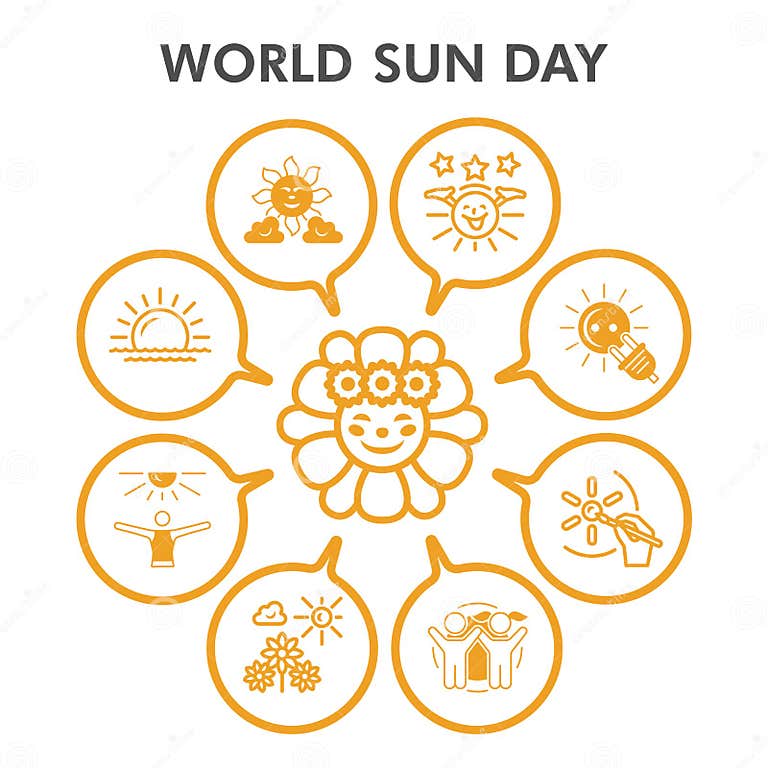 WORLD SUN DAY