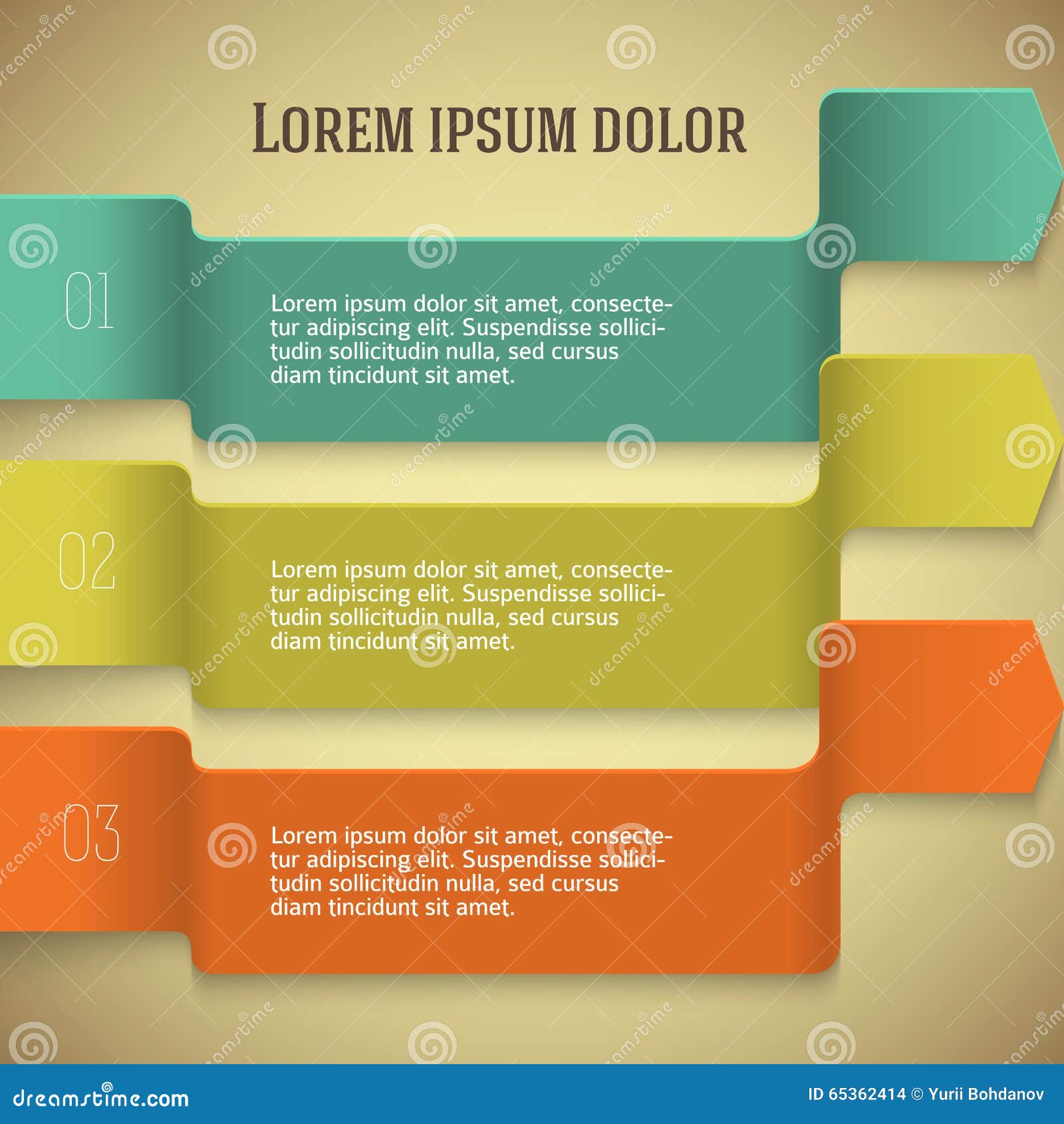 LOREM IPSUM DOLOR

01

Lorem ipsum dolor sit amet, consectetur adipiscing elit. Suspendisse sollicitudin sollicitudin nulla, sed cursus diam tincidunt sit amet.

02

Lorem ipsum dolor sit amet, consectetur adipiscing elit. Suspendisse sollicitudin sollicitudin nulla, sed cursus diam tincidunt sit amet.

03

Lorem ipsum dolor sit amet, consectetur adipiscing elit. Suspendisse sollicitudin sollicitudin nulla, sed cursus diam tincidunt sit amet.

dreamstime.com

ID 65362414 © Yurii Bohdanov