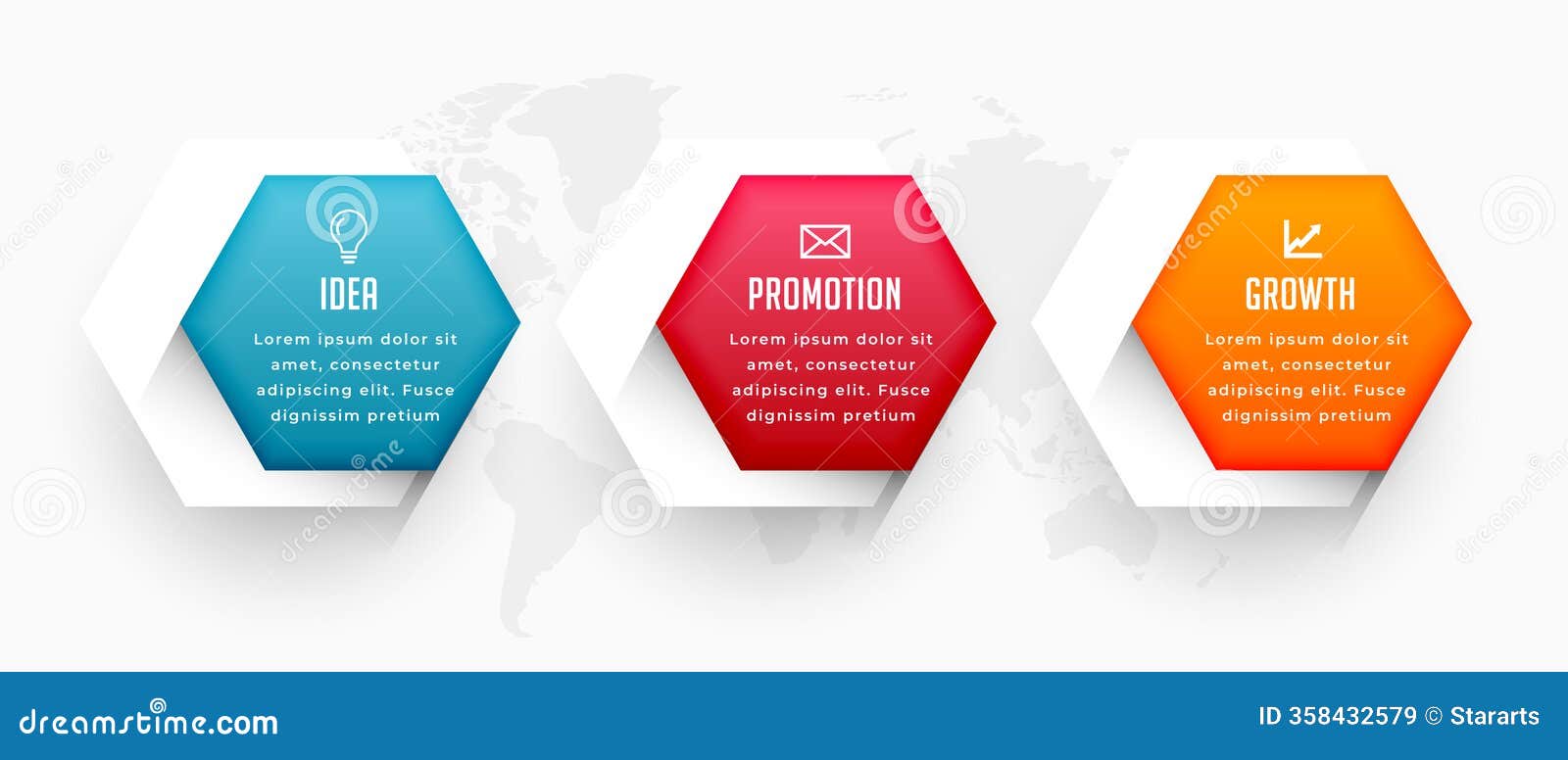 IDEA

Lorem ipsum dolor sit amet, consectetur adipiscing elit. Fusce dignissim pretium

PROMOTION

Lorem ipsum dolor sit amet, consectetur adipiscing elit. Fusce dignissim pretium

GROWTH

Lorem ipsum dolor sit amet, consectetur adipiscing elit. Fusce dignissim pretium

dreamstime.com

ID 358432579 © Stararts