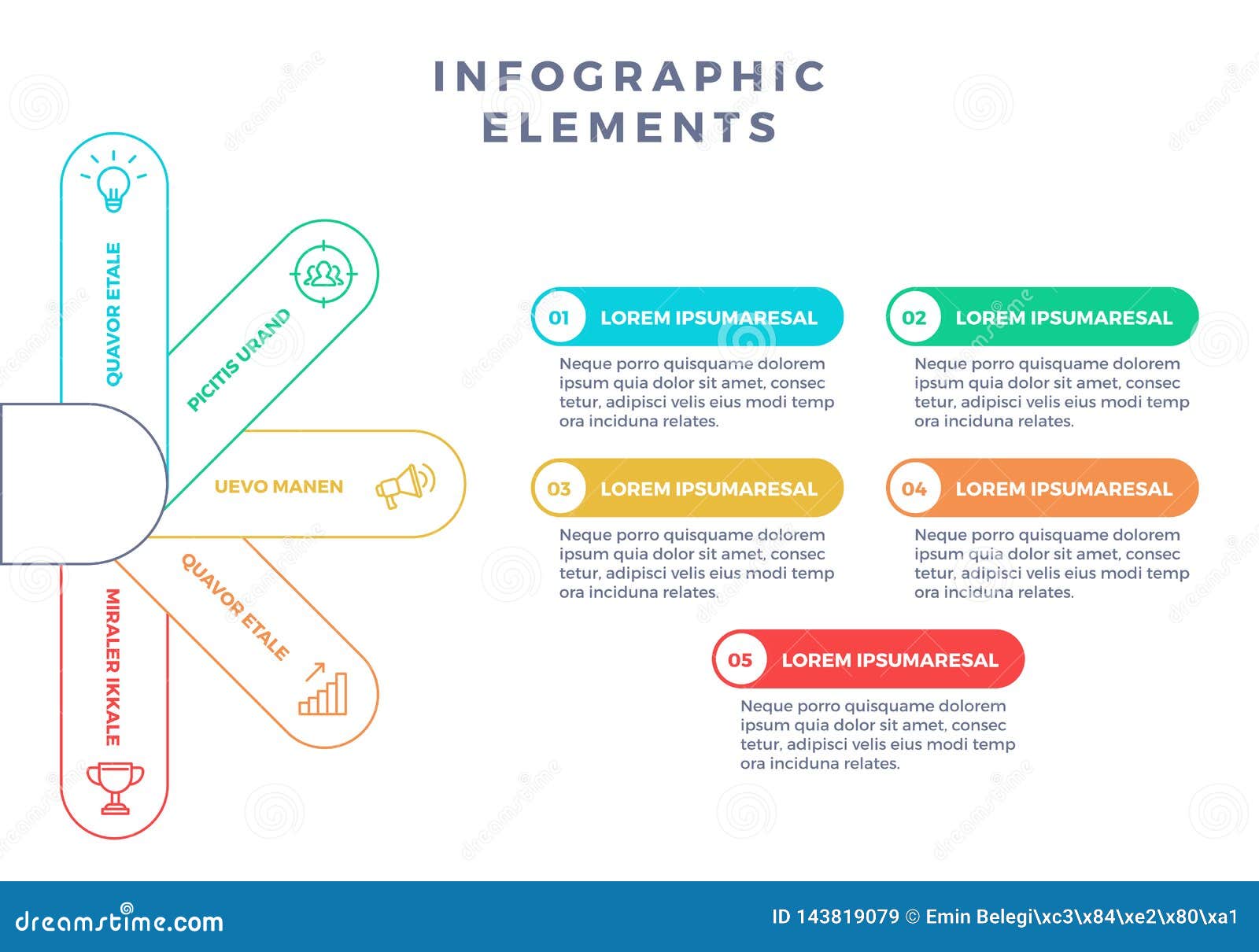 INFOGRAPHIC ELEMENTS

QUAVOR ETALE

PICITIS URAND

UEVO MANEN

QUAVOR ETALE

MIRALER IKKALE

01 LOREM IPSUMARESAL

Neque porro quisquame dolorem ipsum quia dolor sit amet, consec tetur, adipisci velis eius modi temp ora inciduna relates.

02 LOREM IPSUMARESAL

Neque porro quisquame dolorem ipsum quia dolor sit amet, consec tetur, adipisci velis eius modi temp ora inciduna relates.

03 LOREM IPSUMARESAL

Neque porro quisquame dolorem ipsum quia dolor sit amet, consec tetur, adipisci velis eius modi temp ora inciduna relates.

04 LOREM IPSUMARESAL

Neque porro quisquame dolorem ipsum quia dolor sit amet, consec tetur, adipisci velis eius modi temp ora inciduna relates.

05 LOREM IPSUMARESAL

Neque porro quisquame dolorem ipsum quia dolor sit amet, consec tetur, adipisci velis eius modi temp ora inciduna relates.

dreamstime.com

ID 143819079 © Emin Belegi\xc3\x84\xe2\x80\xa1