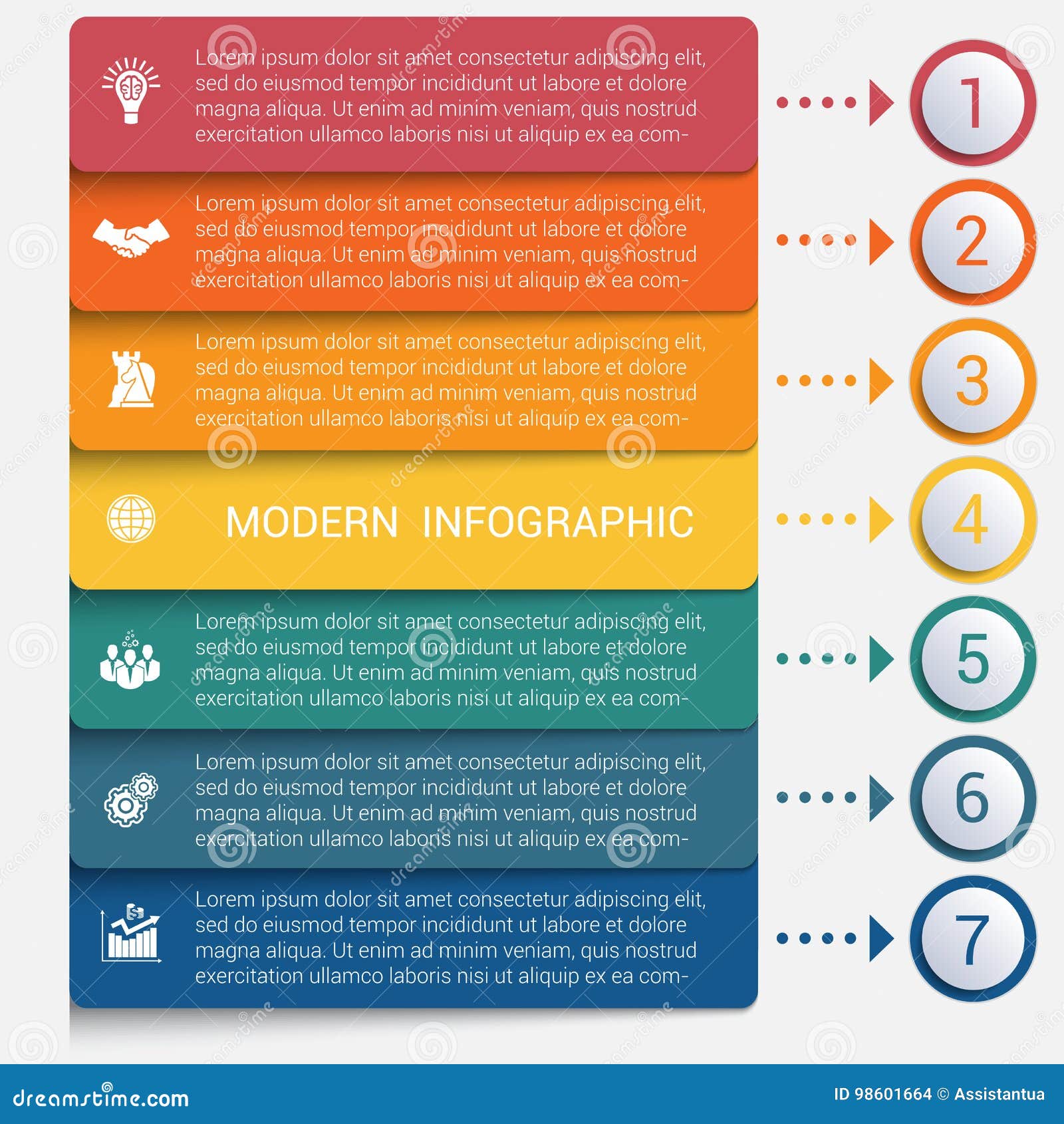 Lorem ipsum dolor sit amet consectetur adipiscing elit, sed do eiusmod tempor incididunt ut labore et dolore magna aliqua. Ut enim ad minim veniam, quis nostrud exercitation ullamco laboris nisi ut aliquip ex ea com-

1

Lorem ipsum dolor sit amet consectetur adipiscing elit, sed do eiusmod tempor incididunt ut labore et dolore magna aliqua. Ut enim ad minim veniam, quis nostrud exercitation ullamco laboris nisi ut aliquip ex ea com-

2

Lorem ipsum dolor sit amet consectetur adipiscing elit, sed do eiusmod tempor incididunt ut labore et dolore magna aliqua. Ut enim ad minim veniam, quis nostrud exercitation ullamco laboris nisi ut aliquip ex ea com-

3

MODERN INFOGRAPHIC

4

Lorem ipsum dolor sit amet consectetur adipiscing elit, sed do eiusmod tempor incididunt ut labore et dolore magna aliqua. Ut enim ad minim veniam, quis nostrud exercitation ullamco laboris nisi ut aliquip ex ea com-

5

Lorem ipsum dolor sit amet consectetur adipiscing elit, sed do eiusmod tempor incididunt ut labore et dolore magna aliqua. Ut enim ad minim veniam, quis nostrud exercitation ullamco laboris nisi ut aliquip ex ea com-

6

Lorem ipsum dolor sit amet consectetur adipiscing elit, sed do eiusmod tempor incididunt ut labore et dolore magna aliqua. Ut enim ad minim veniam, quis nostrud exercitation ullamco laboris nisi ut aliquip ex ea com-

7

dreamstime.com

ID 98601664 © Assistantua