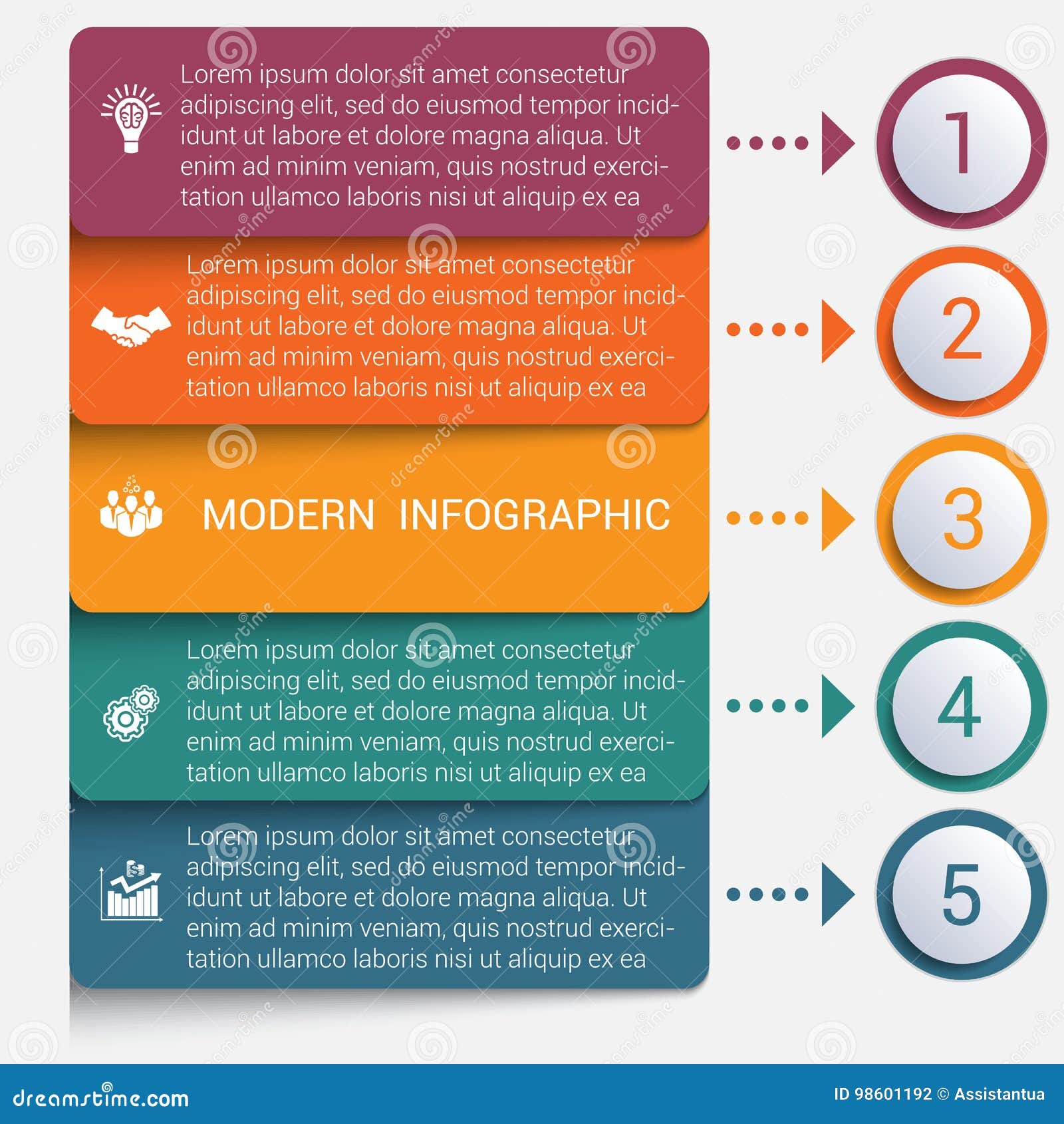 Lorem ipsum dolor sit amet consectetur adipiscing elit, sed do eiusmod tempor incididunt ut labore et dolore magna aliqua. Ut enim ad minim veniam, quis nostrud exercitation ullamco laboris nisi ut aliquip ex ea

1

Lorem ipsum dolor sit amet consectetur adipiscing elit, sed do eiusmod tempor incididunt ut labore et dolore magna aliqua. Ut enim ad minim veniam, quis nostrud exercitation ullamco laboris nisi ut aliquip ex ea

2

MODERN INFOGRAPHIC

3

Lorem ipsum dolor sit amet consectetur adipiscing elit, sed do eiusmod tempor incididunt ut labore et dolore magna aliqua. Ut enim ad minim veniam, quis nostrud exercitation ullamco laboris nisi ut aliquip ex ea

4

Lorem ipsum dolor sit amet consectetur adipiscing elit, sed do eiusmod tempor incididunt ut labore et dolore magna aliqua. Ut enim ad minim veniam, quis nostrud exercitation ullamco laboris nisi ut aliquip ex ea

5

dreamstime.com

ID 98601192 © Assistantua