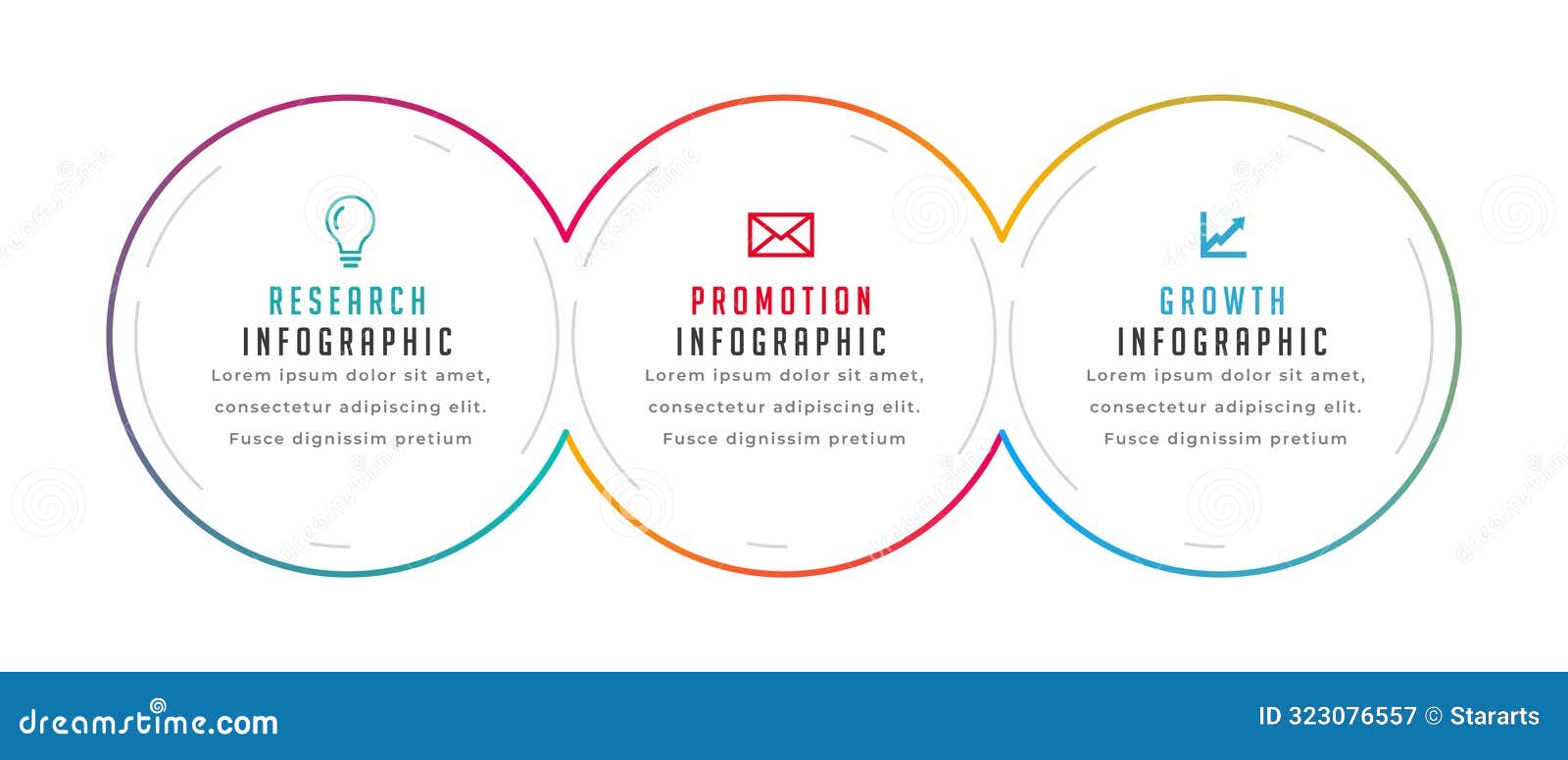 RESEARCH
INFOGRAPHIC
Lorem ipsum dolor sit amet, consectetur adipiscing elit. Fusce dignissim pretium

PROMOTION
INFOGRAPHIC
Lorem ipsum dolor sit amet, consectetur adipiscing elit. Fusce dignissim pretium

GROWTH
INFOGRAPHIC
Lorem ipsum dolor sit amet, consectetur adipiscing elit. Fusce dignissim pretium

dreamstime.com
ID 323076557 © Stararts