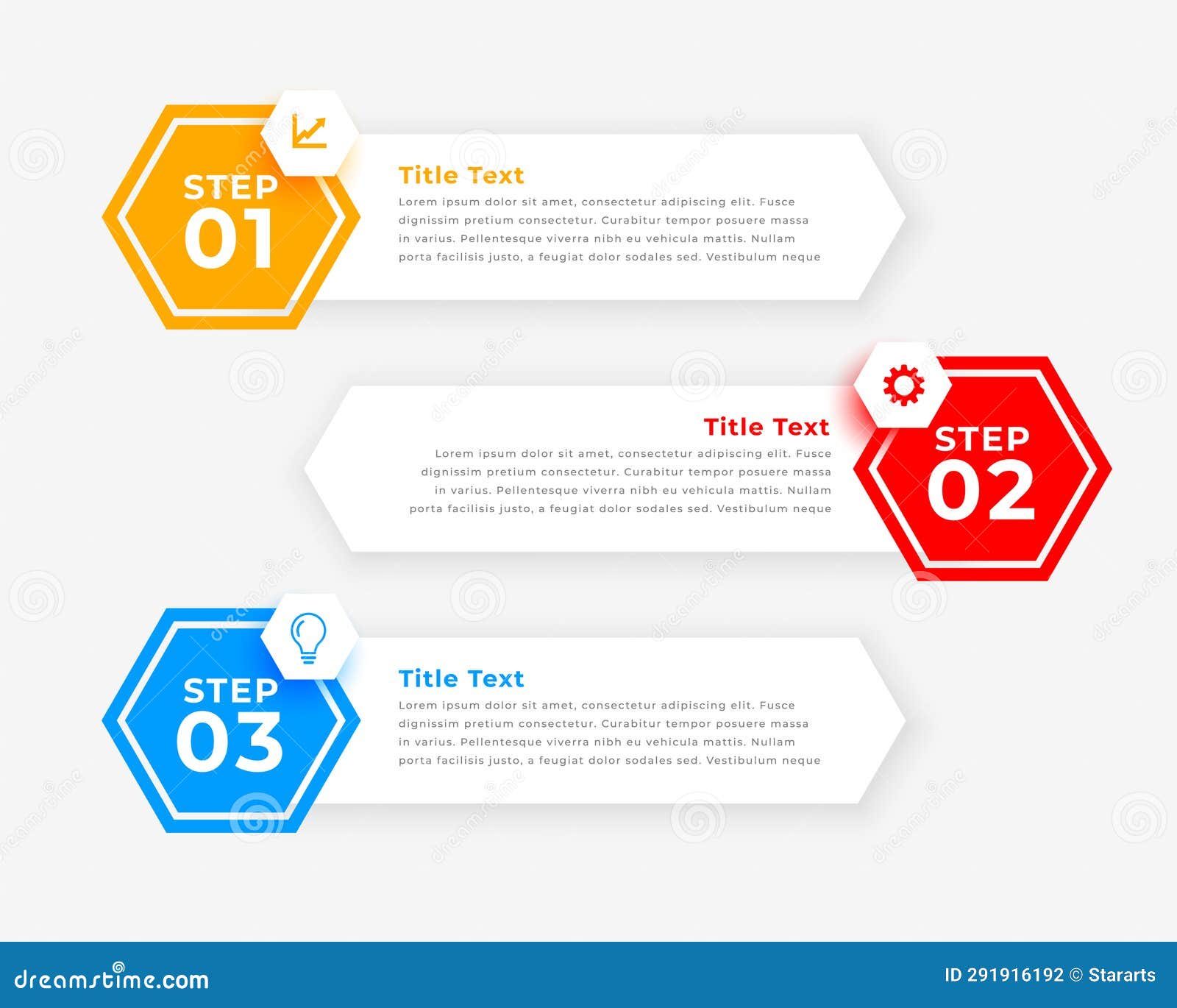 STEP 01

Title Text

Lorem ipsum dolor sit amet, consectetur adipiscing elit. Fusce dignissim pretium consectetur. Curabitur tempor posuere massa in varius. Pellentesque viverra nibh eu vehicula mattis. Nullam porta facilisis justo, a feugiat dolor sodales sed. Vestibulum neque

Title Text

Lorem ipsum dolor sit amet, consectetur adipiscing elit. Fusce dignissim pretium consectetur. Curabitur tempor posuere massa in varius. Pellentesque viverra nibh eu vehicula mattis. Nullam porta facilisis justo, a feugiat dolor sodales sed. Vestibulum neque

STEP 02

STEP 03

Title Text

Lorem ipsum dolor sit amet, consectetur adipiscing elit. Fusce dignissim pretium consectetur. Curabitur tempor posuere massa in varius. Pellentesque viverra nibh eu vehicula mattis. Nullam porta facilisis justo, a feugiat dolor sodales sed. Vestibulum neque

dreamstime.com

ID 291916192 © Stararts