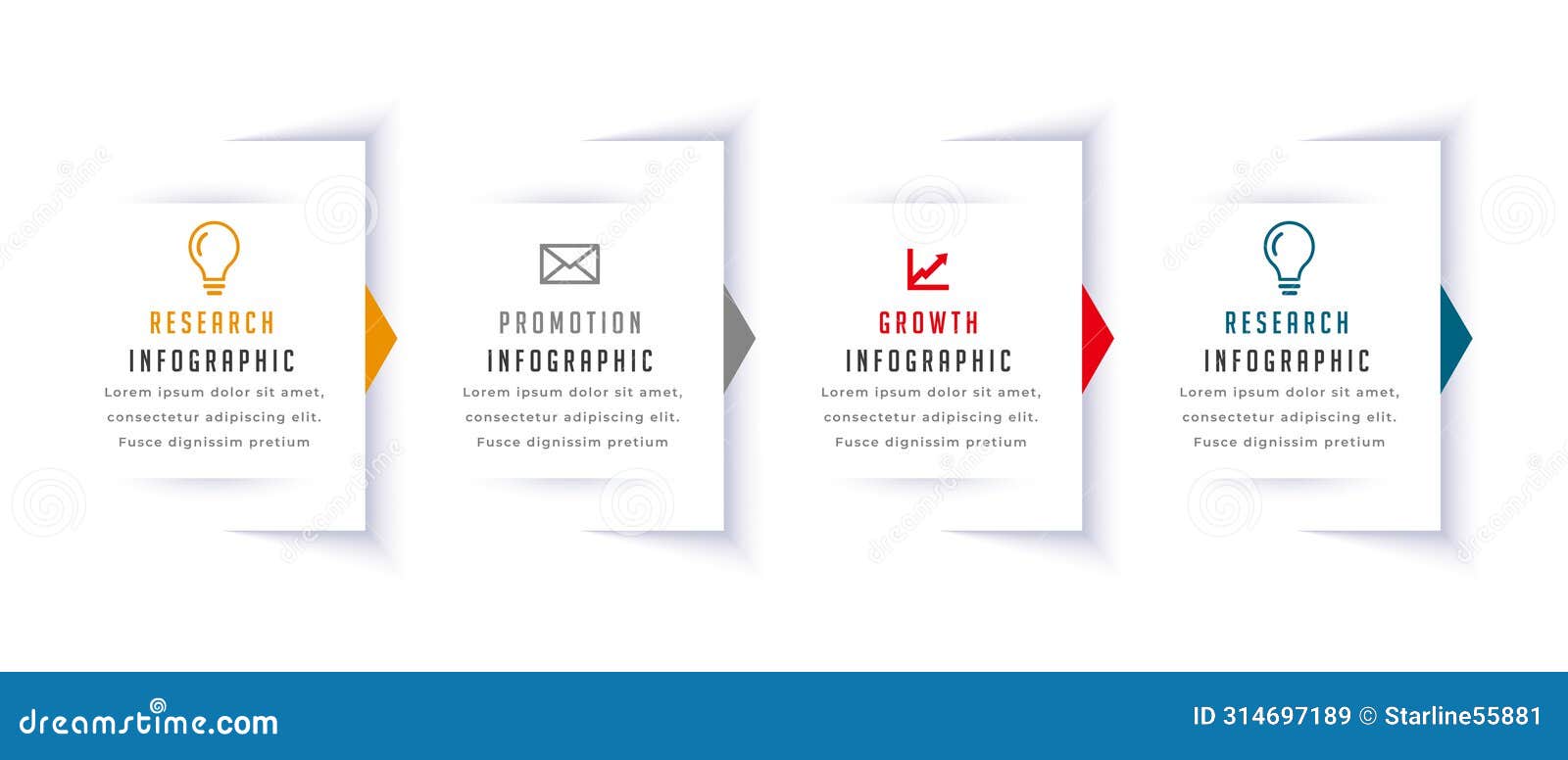 RESEARCH
INFOGRAPHIC
Lorem ipsum dolor sit amet, consectetur adipiscing elit. Fusce dignissim pretium

PROMOTION
INFOGRAPHIC
Lorem ipsum dolor sit amet, consectetur adipiscing elit. Fusce dignissim pretium

GROWTH
INFOGRAPHIC
Lorem ipsum dolor sit amet, consectetur adipiscing elit. Fusce dignissim pretium

RESEARCH
INFOGRAPHIC
Lorem ipsum dolor sit amet, consectetur adipiscing elit. Fusce dignissim pretium

dreamstime.com

ID 314697189 © Starline55881