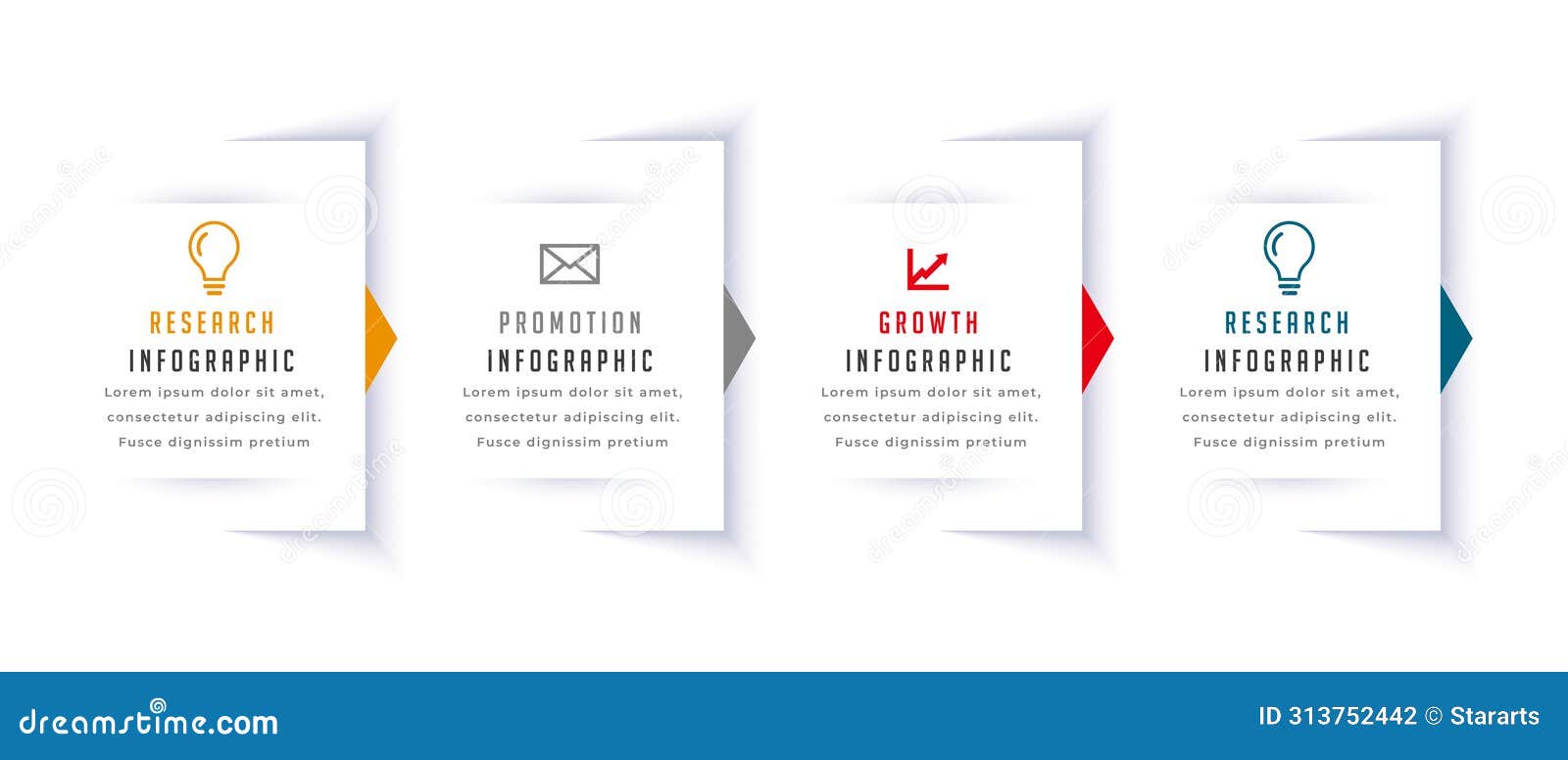 RESEARCH
INFOGRAPHIC
Lorem ipsum dolor sit amet, consectetur adipiscing elit. Fusce dignissim pretium

PROMOTION
INFOGRAPHIC
Lorem ipsum dolor sit amet, consectetur adipiscing elit. Fusce dignissim pretium

GROWTH
INFOGRAPHIC
Lorem ipsum dolor sit amet, consectetur adipiscing elit. Fusce dignissim pretium

RESEARCH
INFOGRAPHIC
Lorem ipsum dolor sit amet, consectetur adipiscing elit. Fusce dignissim pretium

dreamstime.com
ID 313752442 © Stararts