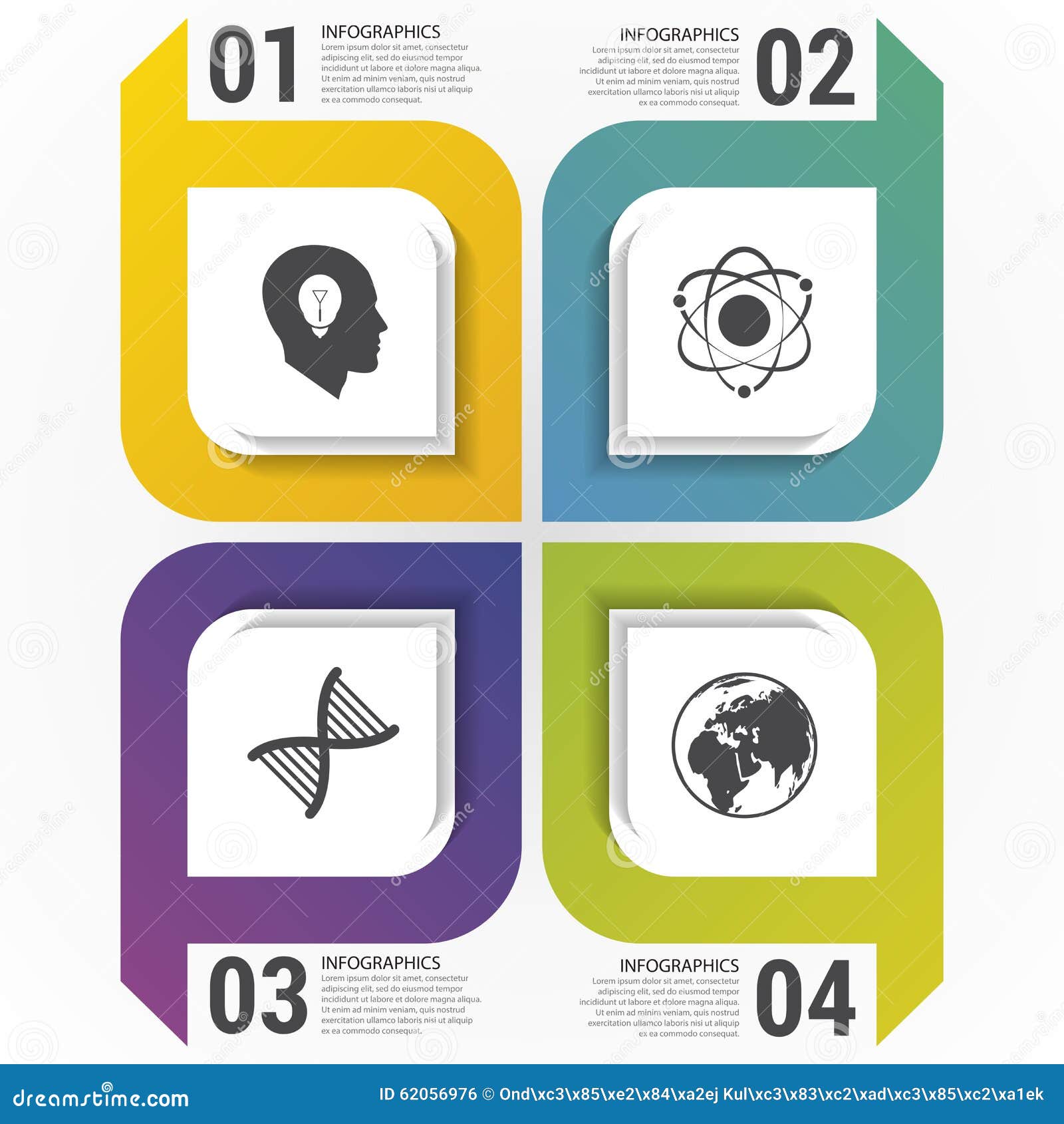 01

INFOGRAPHICS
Lorem ipsum dolor sit amet, consectetur adipiscing elit, sed do eiusmod tempor incididunt ut labore et dolore magna aliqua. Ut enim ad minim veniam, quis nostrud exercitation ullamco laboris nisi ut aliquip ex ea commodo consequat.

INFOGRAPHICS
Lorem ipsum dolor sit amet, consectetur adipiscing elit, sed do eiusmod tempor incididunt ut labore et dolore magna aliqua. Ut enim ad minim veniam, quis nostrud exercitation ullamco laboris nisi ut aliquip ex ea commodo consequat.

02

03

INFOGRAPHICS
Lorem ipsum dolor sit amet, consectetur adipiscing elit, sed do eiusmod tempor incididunt ut labore et dolore magna aliqua. Ut enim ad minim veniam, quis nostrud exercitation ullamco laboris nisi ut aliquip ex ea commodo consequat.

INFOGRAPHICS
Lorem ipsum dolor sit amet, consectetur adipiscing elit, sed do eiusmod tempor incididunt ut labore et dolore magna aliqua. Ut enim ad minim veniam, quis nostrud exercitation ullamco laboris nisi ut aliquip ex ea commodo consequat.

04

dreamstime.com

ID 62056976 © Ond\xc3\x85\xe2\x84\xa2ej Kul\xc3\x83\xc2\xad\xc3\x85\xc2\xa1ek