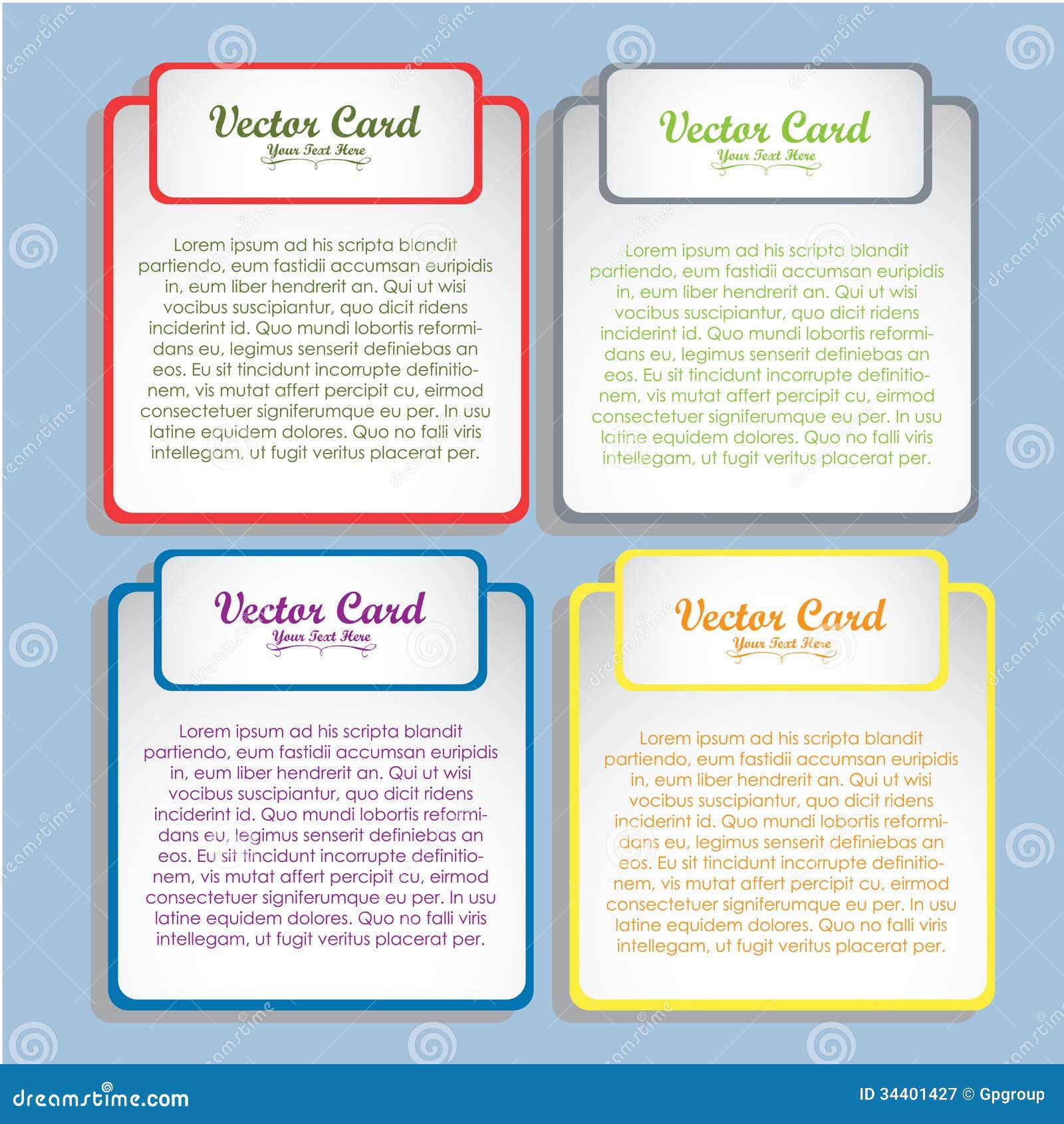 Vector Card
Your Text Here

Lorem ipsum ad his scripta blandit partiendo, eum fastidii accumsan euripidis in, eum liber hendrerit an. Qui ut wisi vocibus suscipiantur, quo dicit ridens inciderint id. Quo mundi lobortis reformidans eu, legimus senserit definiebas an eos. Eu sit tincidunt incorrupte definitionem, vis mutat affert percipit cu, eirmod consectetuer signiferumque eu per. In usu latine equidem dolores. Quo no falli viris intellegam, ut fugit veritus placerat per.

Vector Card
Your Text Here

Lorem ipsum ad his scripta blandit partiendo, eum fastidii accumsan euripidis in, eum liber hendrerit an. Qui ut wisi vocibus suscipiantur, quo dicit ridens inciderint id. Quo mundi lobortis reformidans eu, legimus senserit definiebas an eos. Eu sit tincidunt incorrupte definitionem, vis mutat affert percipit cu, eirmod consectetuer signiferumque eu per. In usu latine equidem dolores. Quo no falli viris intellegam, ut fugit veritus placerat per.

Vector Card
Your Text Here

Lorem ipsum ad his scripta blandit partiendo, eum fastidii accumsan euripidis in, eum liber hendrerit an. Qui ut wisi vocibus suscipiantur, quo dicit ridens inciderint id. Quo mundi lobortis reformidans eu, legimus senserit definiebas an eos. Eu sit tincidunt incorrupte definitionem, vis mutat affert percipit cu, eirmod consectetuer signiferumque eu per. In usu latine equidem dolores. Quo no falli viris intellegam, ut fugit veritus placerat per.

Vector Card
Your Text Here

Lorem ipsum ad his scripta blandit partiendo, eum fastidii accumsan euripidis in, eum liber hendrerit an. Qui ut wisi vocibus suscipiantur, quo dicit ridens inciderint id. Quo mundi lobortis reformidans eu, legimus senserit definiebas an eos. Eu sit tincidunt incorrupte definitionem, vis mutat affert percipit cu, eirmod consectetuer signiferumque eu per. In usu latine equidem dolores. Quo no falli viris intellegam, ut fugit veritus placerat per.

dreamstime.com
ID 34401427 © Gpgroup