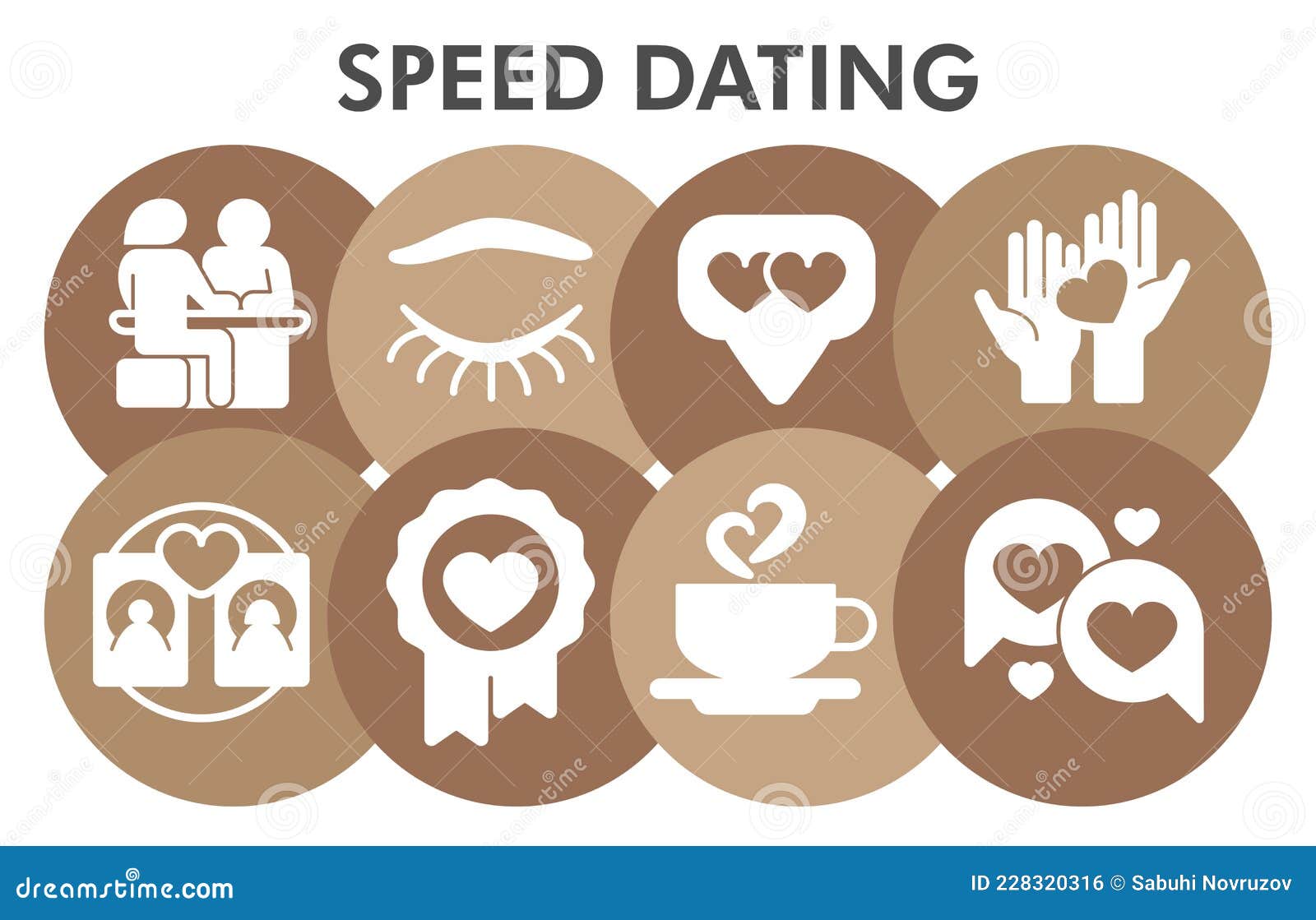 SPEED DATING

dreamstime.com

ID 228320316 © Sabuhi Novruzov