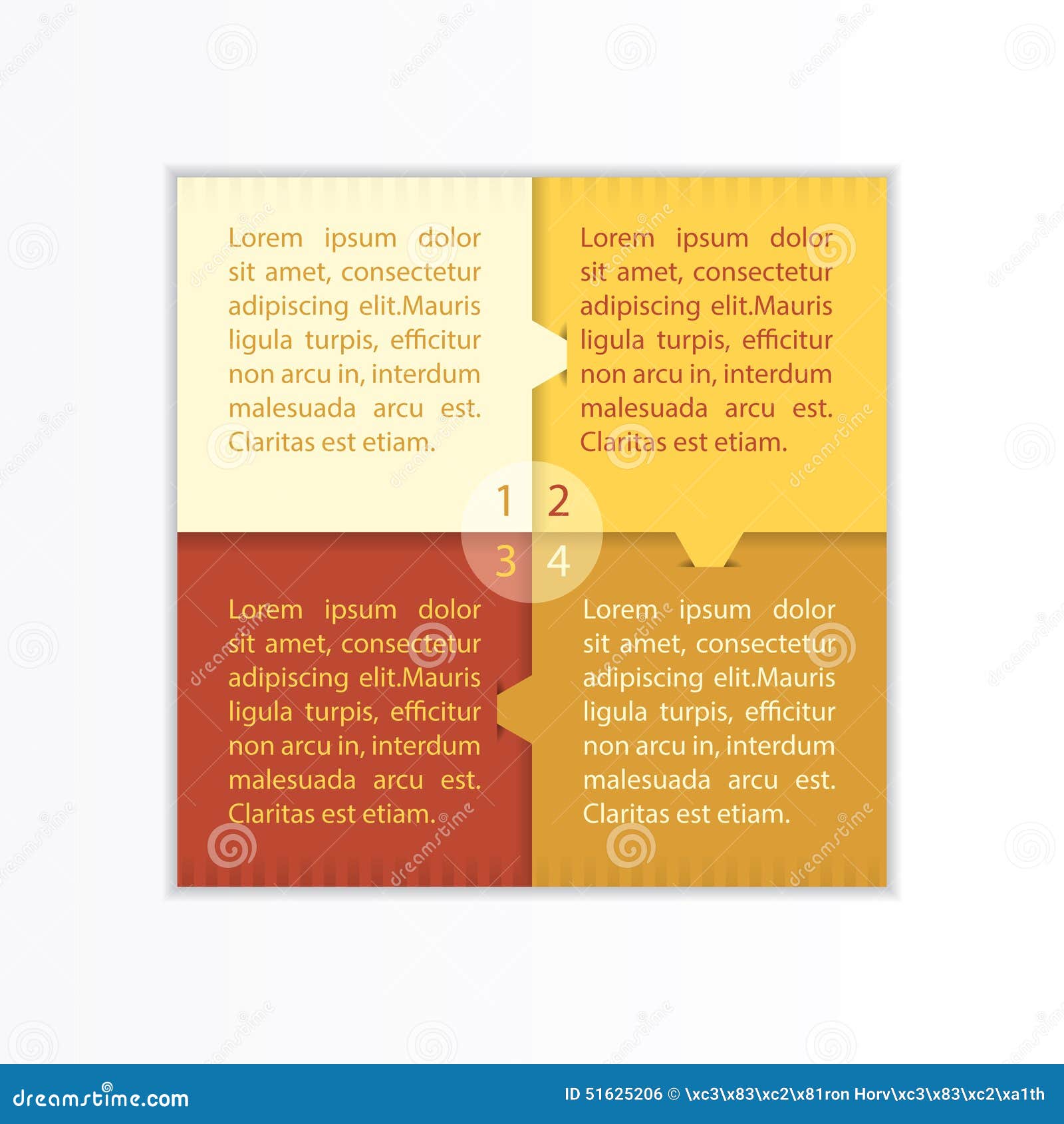 Lorem ipsum dolor sit amet, consectetur adipiscing elit.Mauris ligula turpis, efficitur non arcu in, interdum malesuada arcu est. Claritas est etiam.

Lorem ipsum dolor sit amet, consectetur adipiscing elit.Mauris ligula turpis, efficitur non arcu in, interdum malesuada arcu est. Claritas est etiam.

1 2
3 4

Lorem ipsum dolor sit amet, consectetur adipiscing elit.Mauris ligula turpis, efficitur non arcu in, interdum malesuada arcu est. Claritas est etiam.

Lorem ipsum dolor sit amet, consectetur adipiscing elit.Mauris ligula turpis, efficitur non arcu in, interdum malesuada arcu est. Claritas est etiam.

dreamstime.com

ID 51625206 © \xc3\x83\xc2\x81ron Horv\xc3\x83\xc2\xa1th