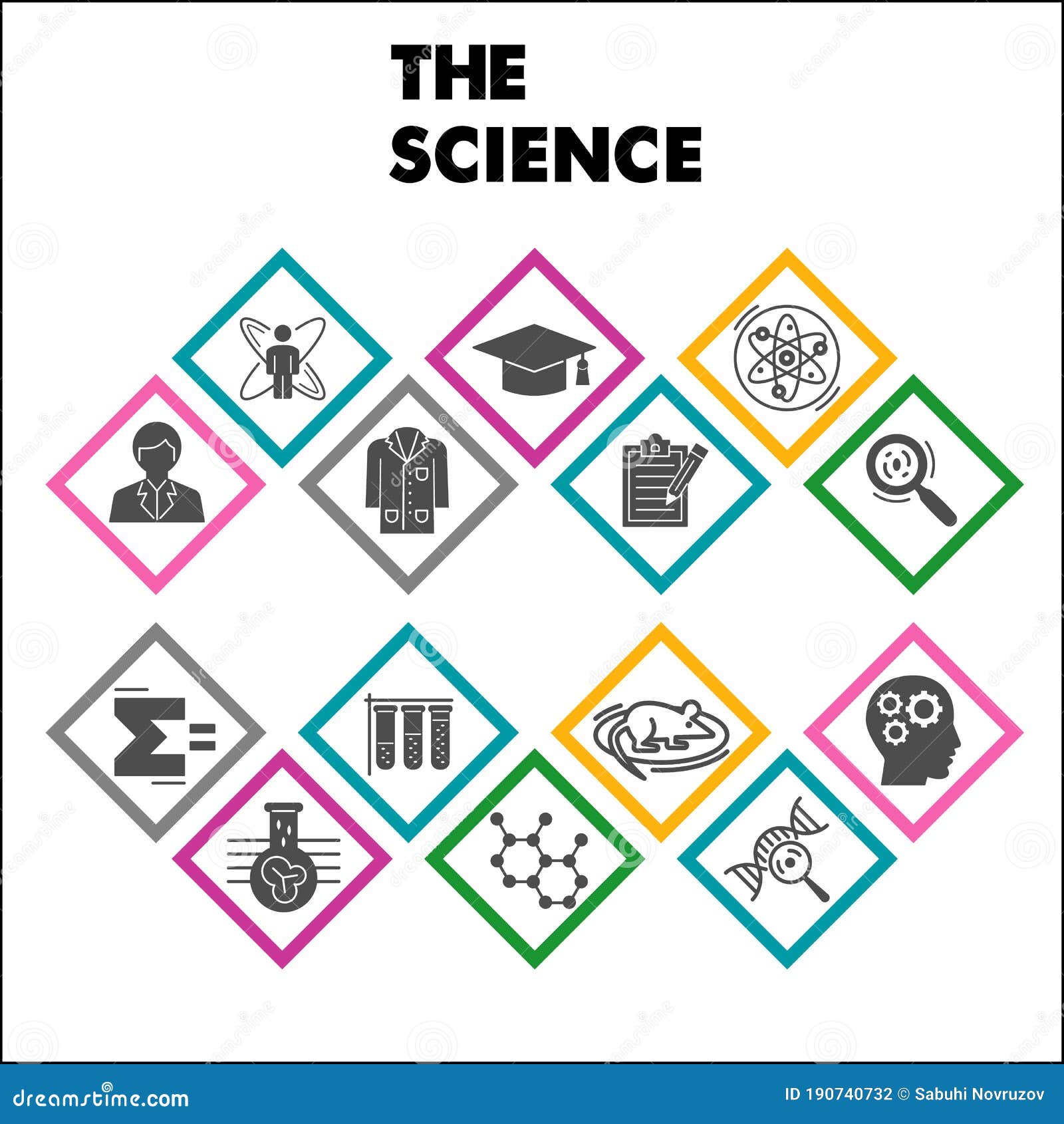 THE SCIENCE

$\Sigma=$

dreamstime.com

ID 190740732 © Sabuhi Novruzov