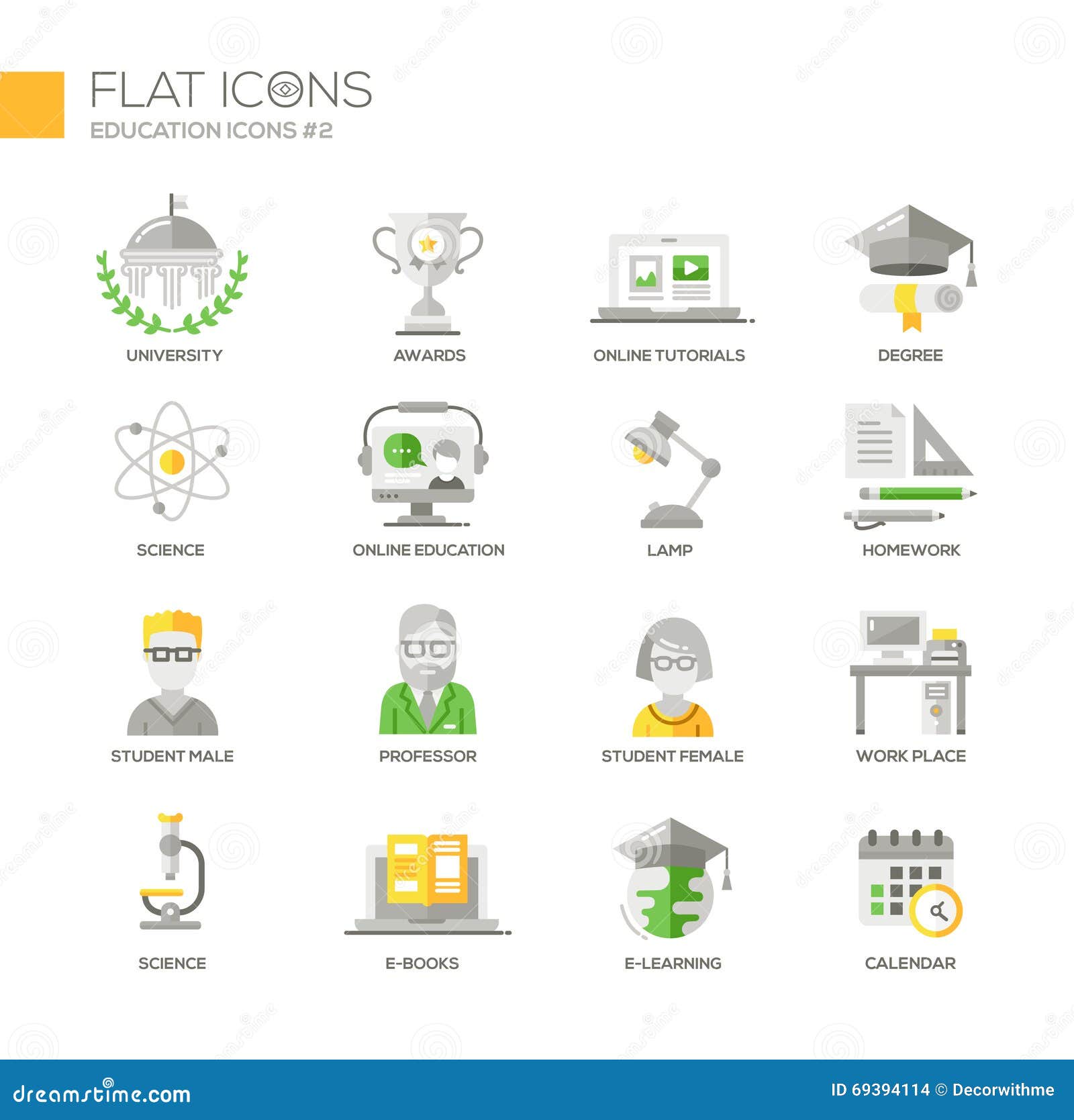 FLAT ICONS
EDUCATION ICONS #2

UNIVERSITY
AWARDS
ONLINE TUTORIALS
DEGREE

SCIENCE
ONLINE EDUCATION
LAMP
HOMEWORK

STUDENT MALE
PROFESSOR
STUDENT FEMALE
WORK PLACE

SCIENCE
E-BOOKS
E-LEARNING
CALENDAR

dreamstime.com
ID 69394114 © Decorwithme