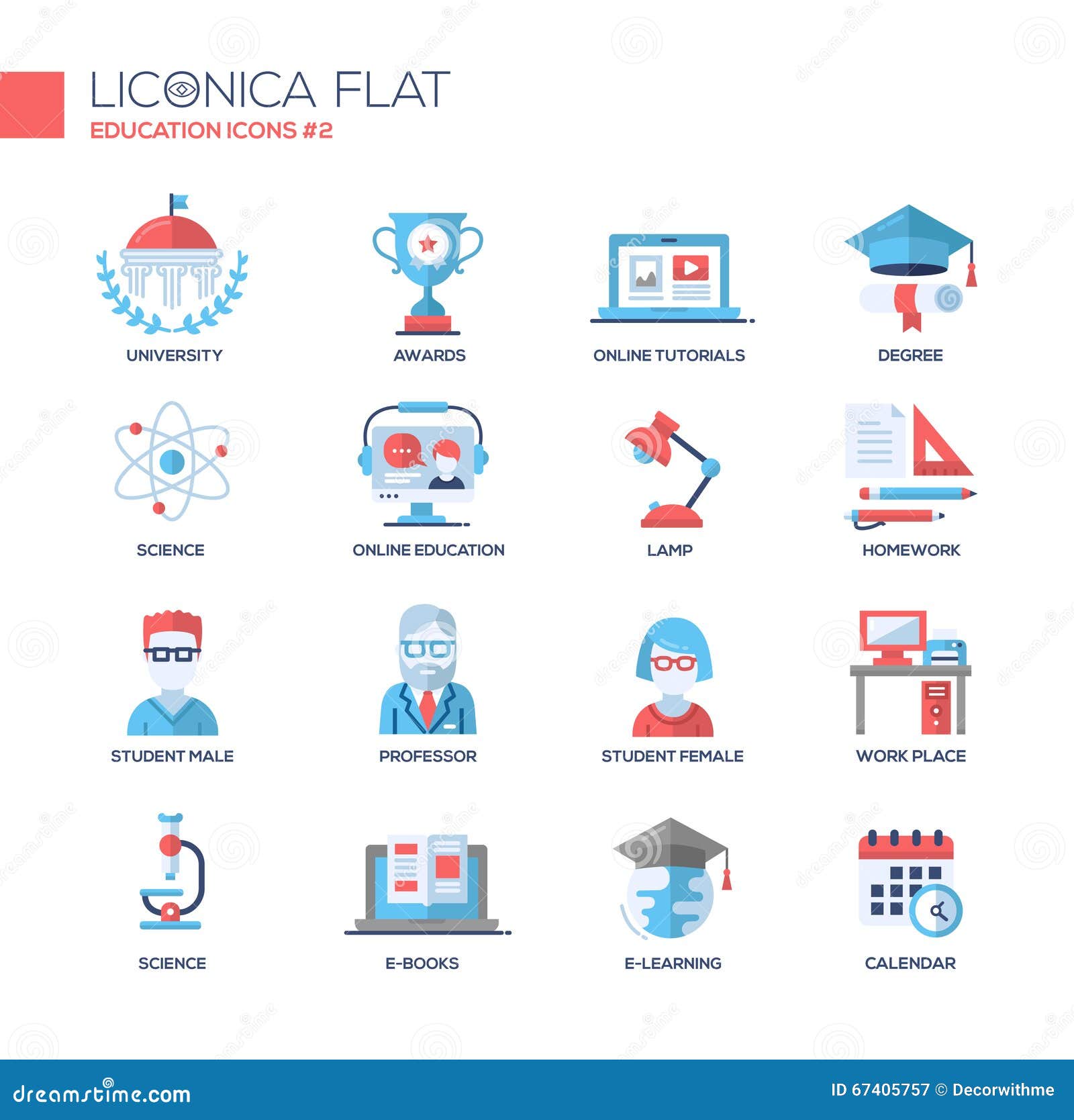 LICONICA FLAT
EDUCATION ICONS #2

UNIVERSITY
AWARDS
ONLINE TUTORIALS
DEGREE

SCIENCE
ONLINE EDUCATION
LAMP
HOMEWORK

STUDENT MALE
PROFESSOR
STUDENT FEMALE
WORK PLACE

SCIENCE
E-BOOKS
E-LEARNING
CALENDAR

dreamstime.com
ID 67405757 © Decorwithme