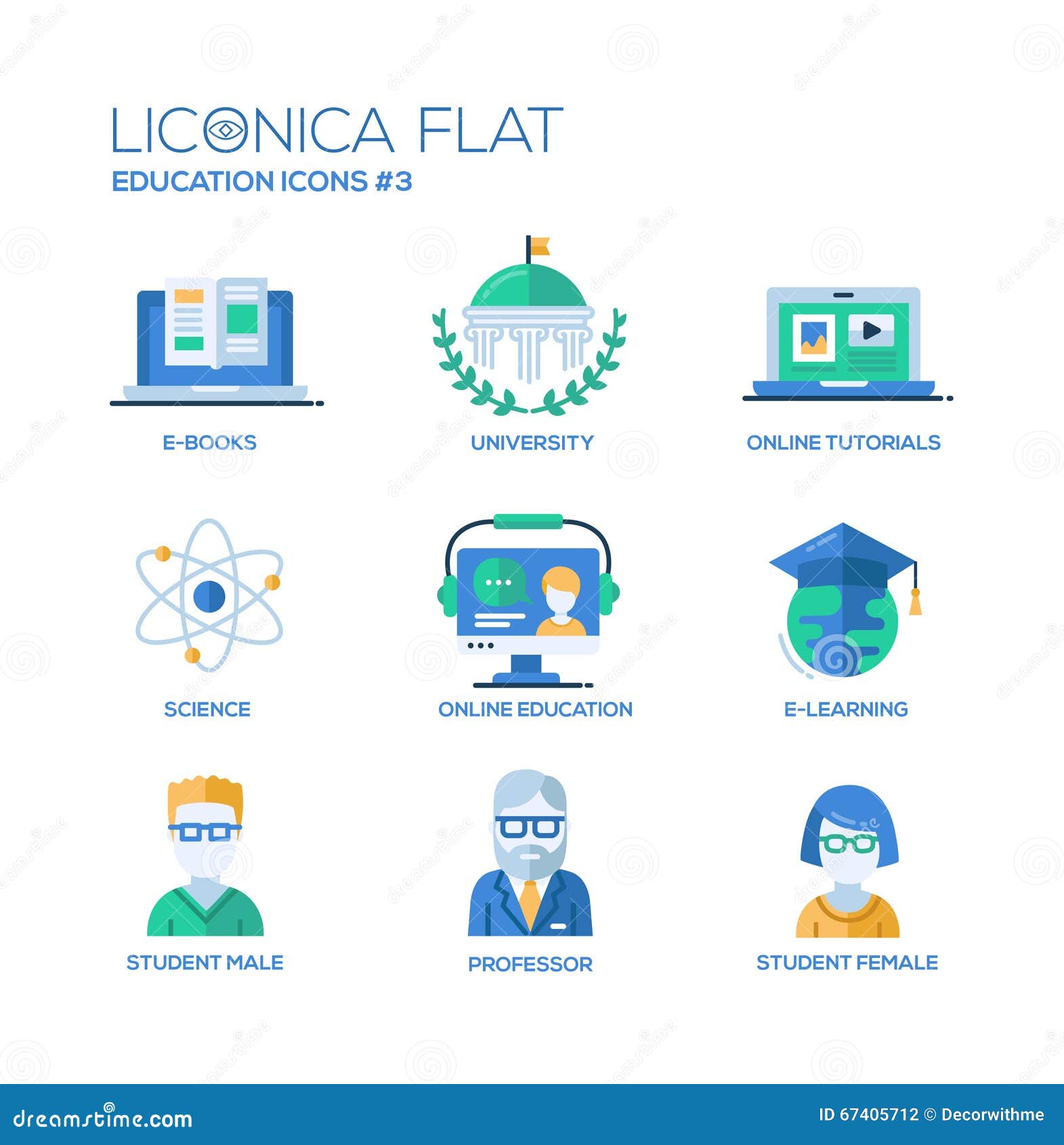 LICONICA FLAT
EDUCATION ICONS #3

E-BOOKS

UNIVERSITY

ONLINE TUTORIALS

SCIENCE

ONLINE EDUCATION

E-LEARNING

STUDENT MALE

PROFESSOR

STUDENT FEMALE

dreamstime.com

ID 67405712 © Decorwithme